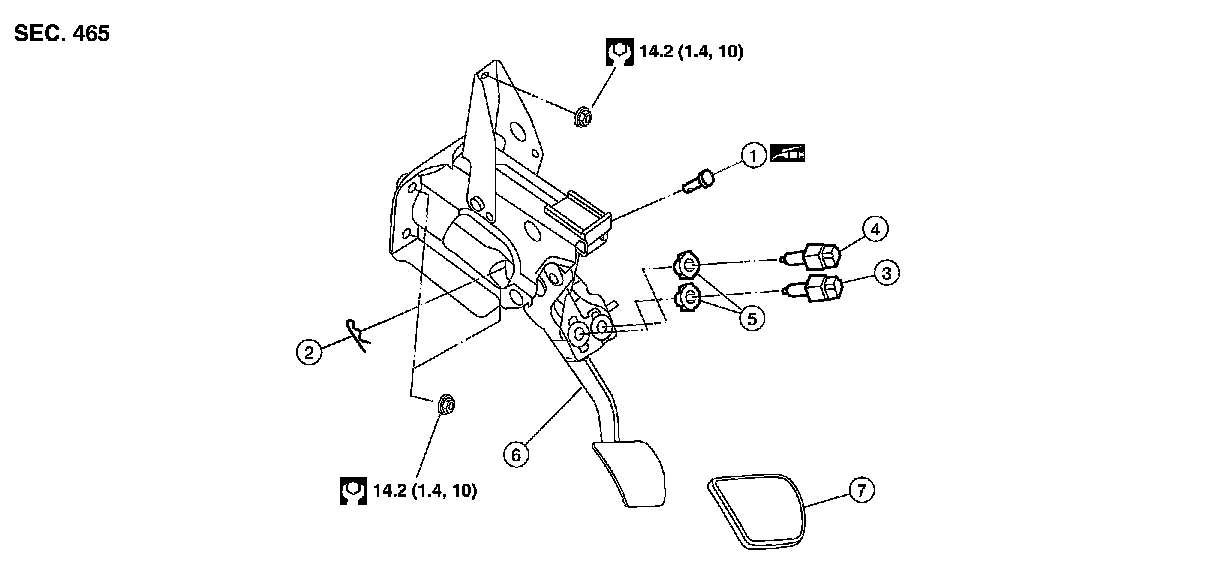 SEC. 465

14.2 (1.4, 10)

1

4

3

5

2

6

14.2 (1.4, 10)

7