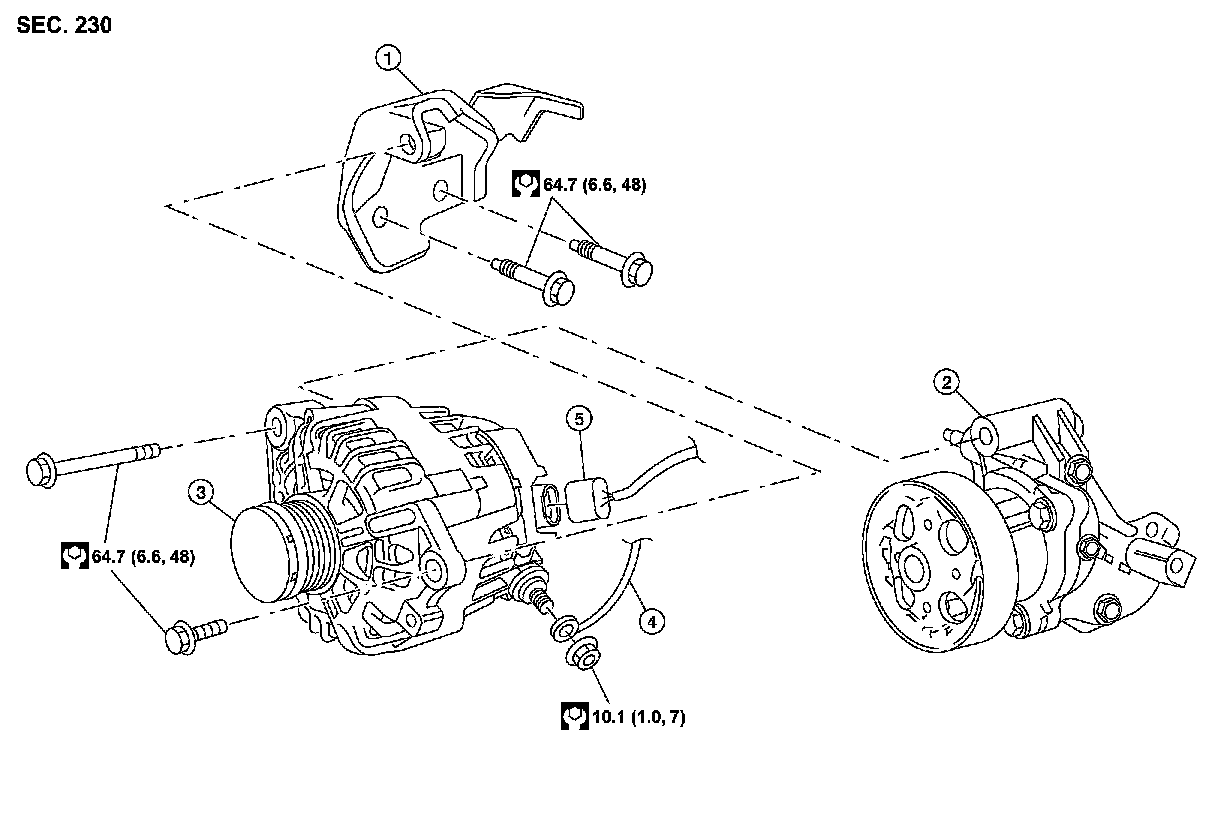 SEC. 230

1

64.7 (6.6, 48)

2

5

3

64.7 (6.6, 48)

4

10.1 (1.0, 7)