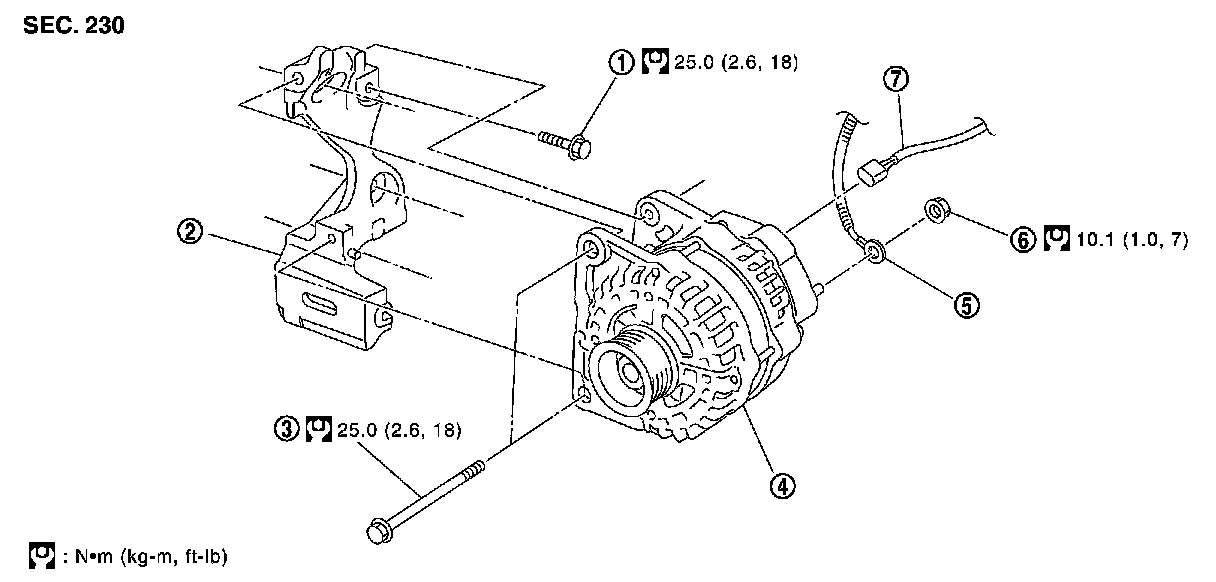 SEC. 230

① 25.0 (2.6, 18)

⑦

②

⑥ 10.1 (1.0, 7)

⑤

③ 25.0 (2.6, 18)

④

: N•m (kg-m, ft-lb)