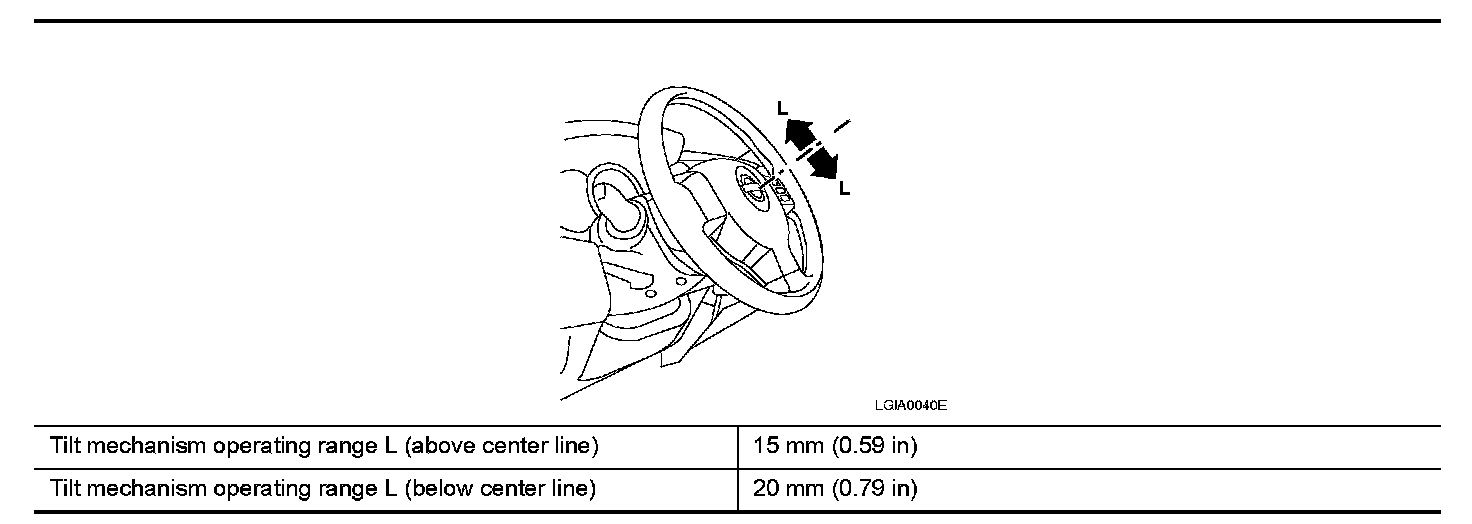 L

L

LGIA0040E

| | |
|---|---|
| Tilt mechanism operating range L (above center line) | 15 mm (0.59 in) |
| Tilt mechanism operating range L (below center line) | 20 mm (0.79 in) |