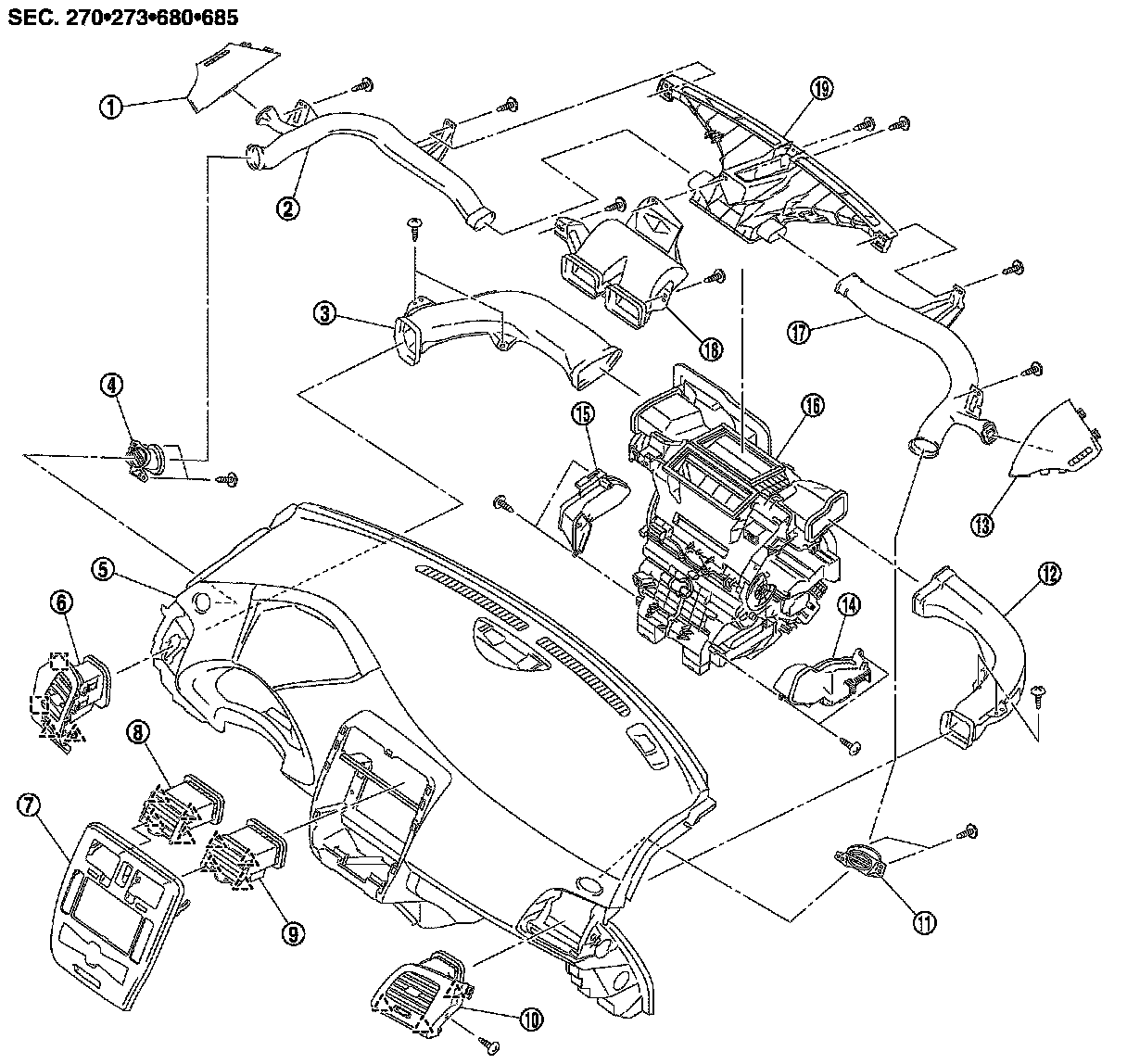 SEC. 270•273•680•685

1
2
19
3
18
17
4
15
16
13
5
6
12
14
8
7
9
11
10