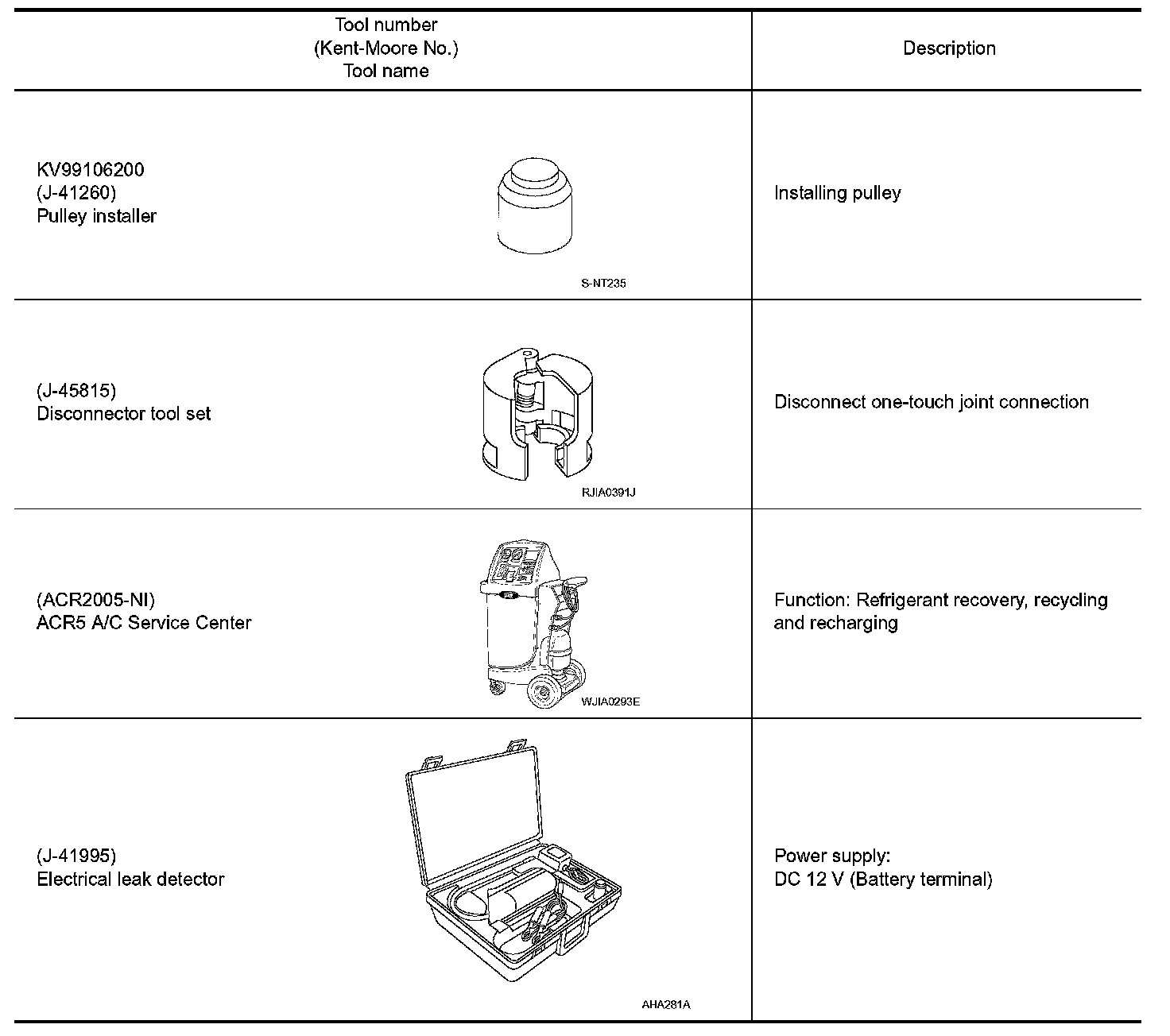 | Tool number (Kent-Moore No.) Tool name | Description |
|---|---|
| KV99106200 (J-41260) Pulley installer S-NT235 | Installing pulley |
| (J-45815) Disconnector tool set RJIA0391J | Disconnect one-touch joint connection |
| (ACR2005-NI) ACR5 A/C Service Center WJIA0293E | Function: Refrigerant recovery, recycling and recharging |
| (J-41995) Electrical leak detector AHA281A | Power supply: DC 12 V (Battery terminal) |