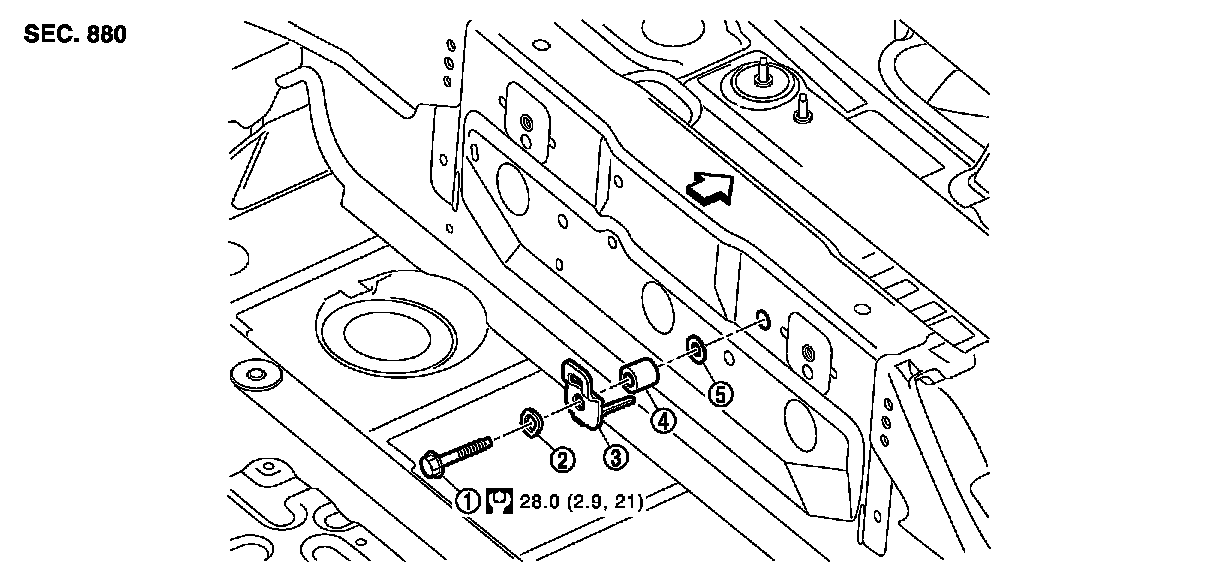 SEC. 880

5

4

3

2

1 28.0 (2.9, 21)