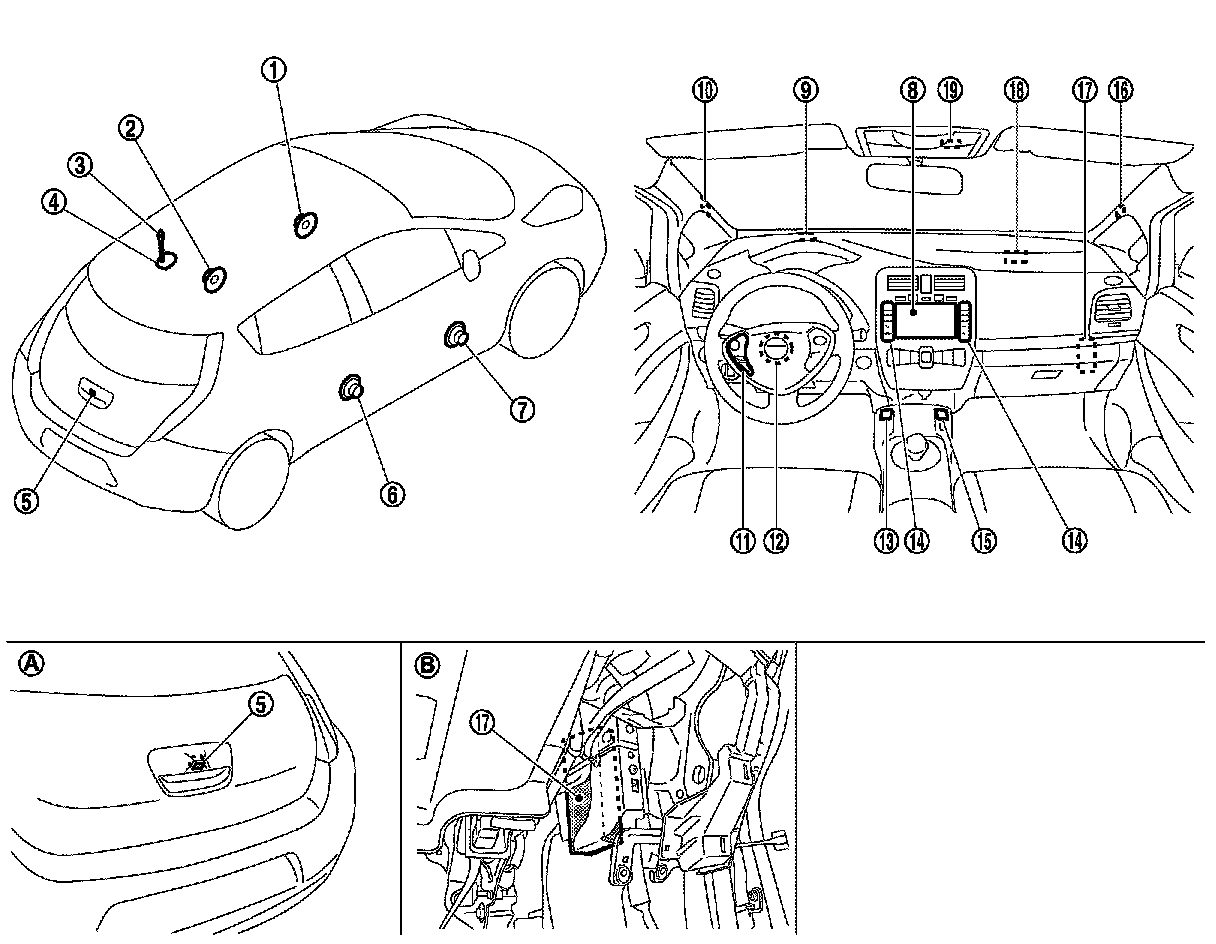 ①
②
③
④
⑤
⑥
⑦

⑩ ⑨ ⑧ ⑲ ⑱ ⑰ ⑯

⑪ ⑫ ⑬ ⑭ ⑮ ⑭

Ⓐ
⑤

Ⓑ
⑰