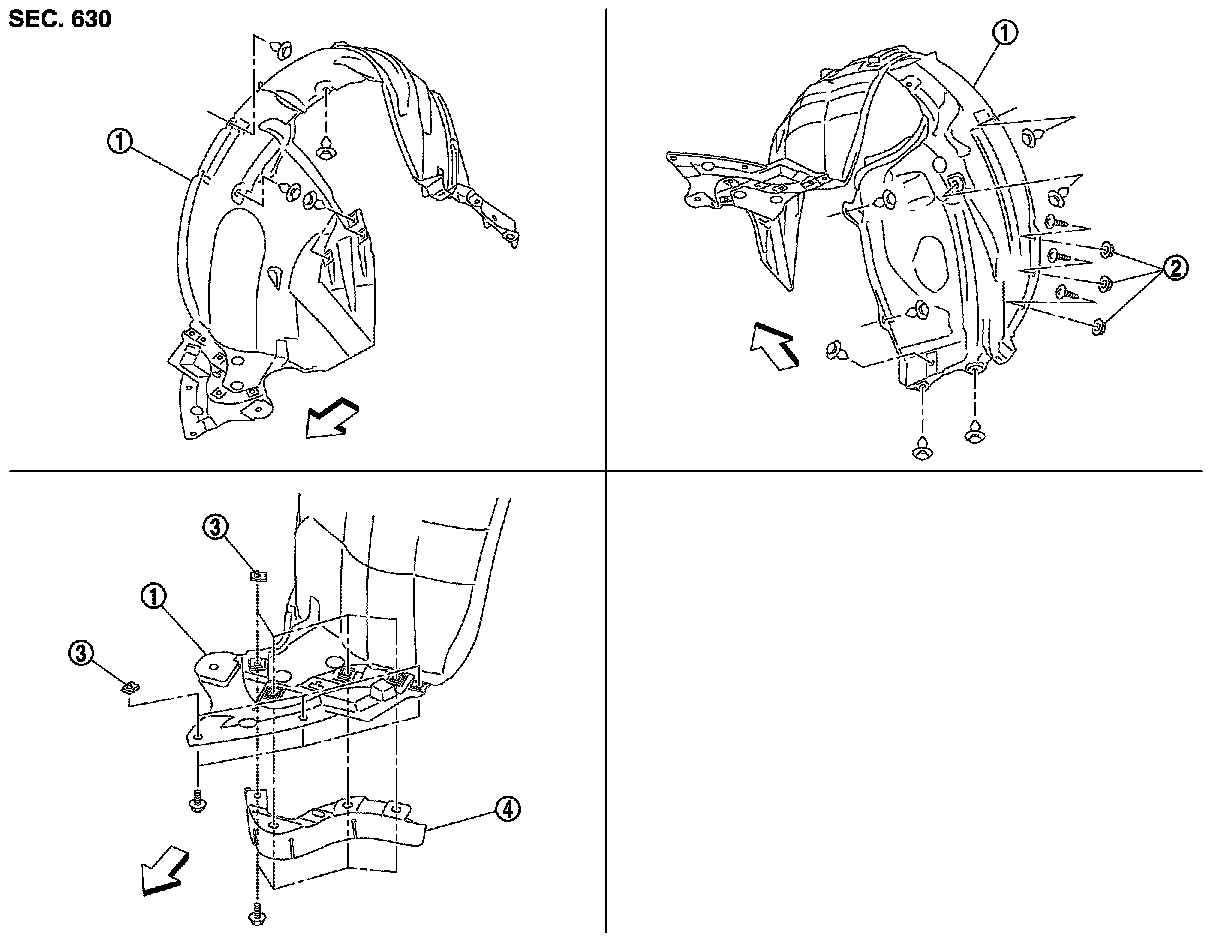 SEC. 630

①

①

②

③

①

③

④