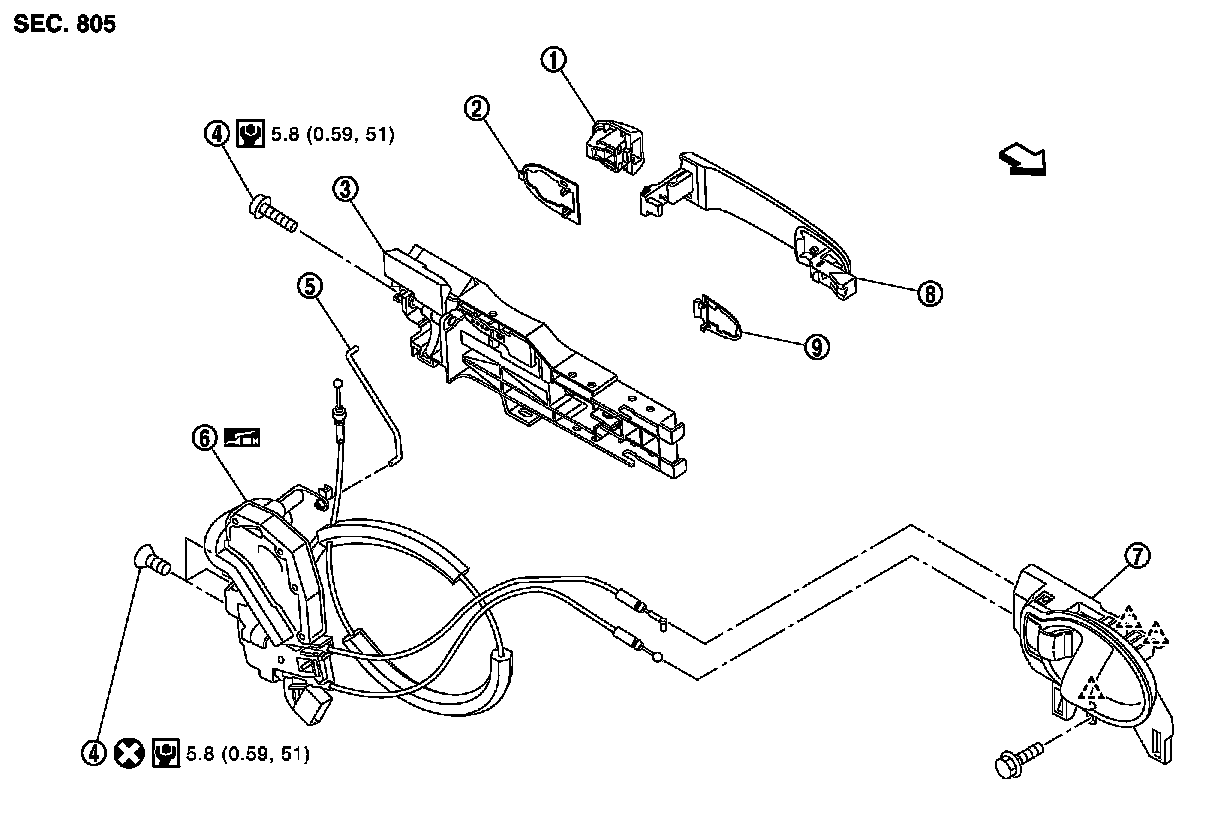 SEC. 805

①

②

④ 5.8 (0.59, 51)

③

⑤

⑧

⑨

⑥

⑦

④ 5.8 (0.59, 51)