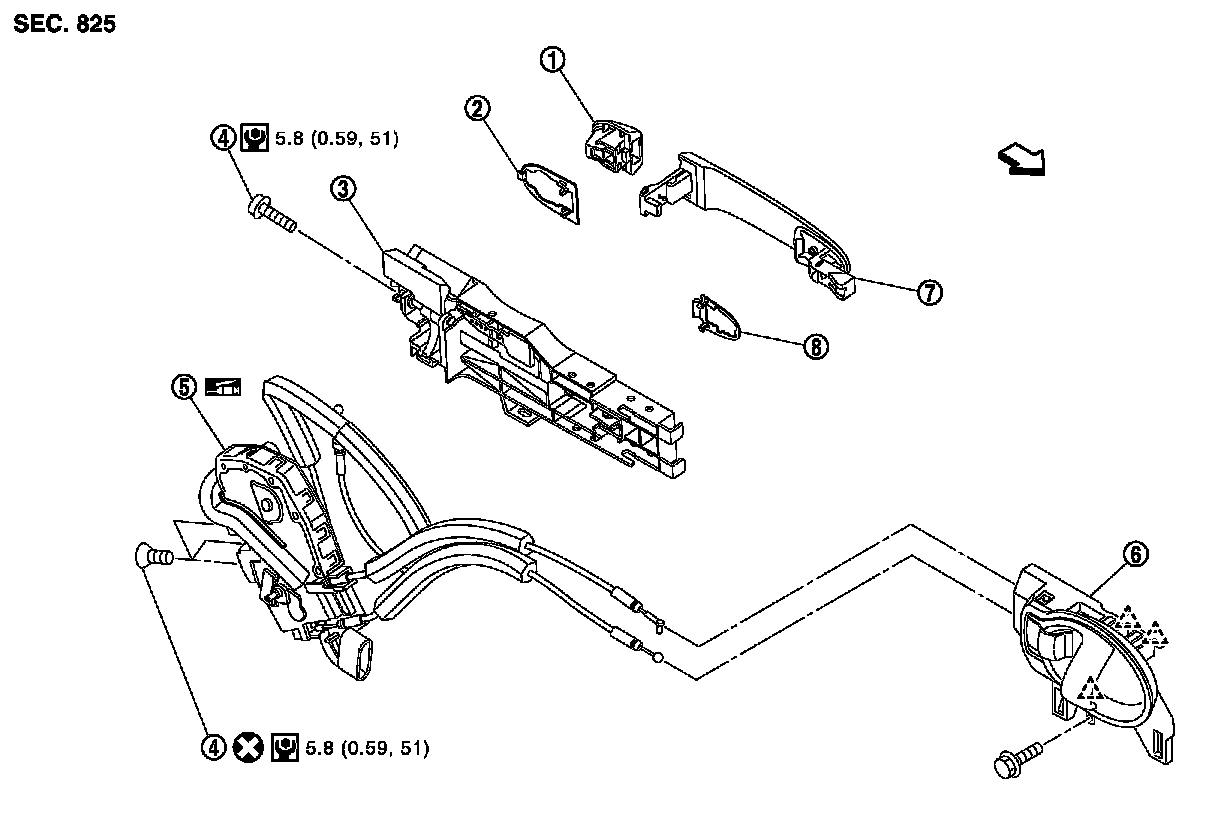 SEC. 825

①

②

④ 5.8 (0.59, 51)

③

⑦

⑧

⑤

⑥

④ 5.8 (0.59, 51)