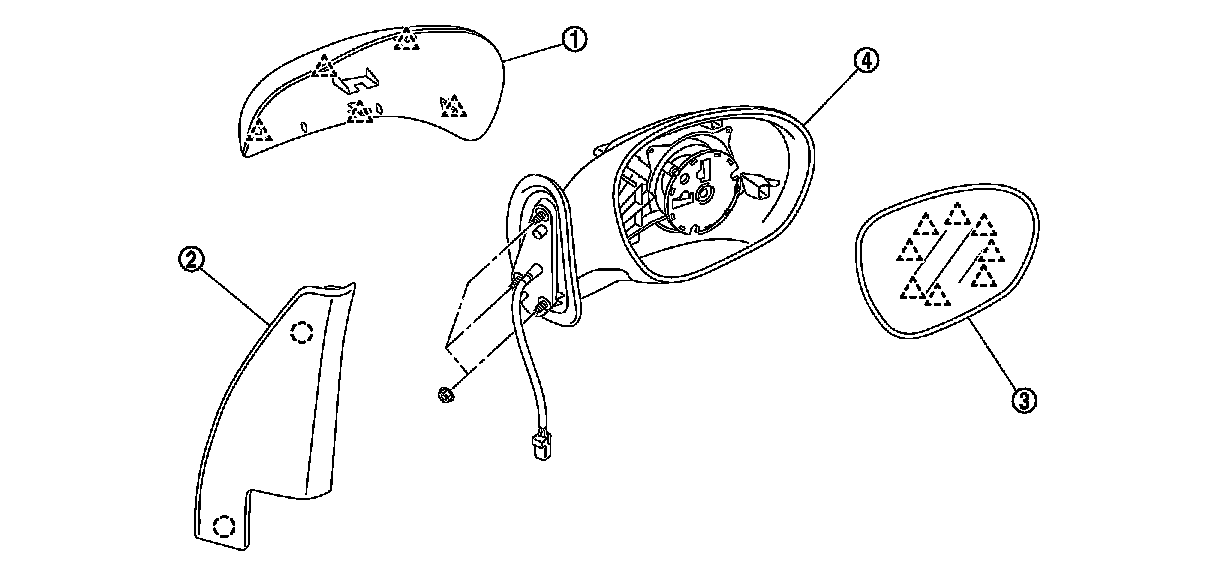 ①
④
②
③