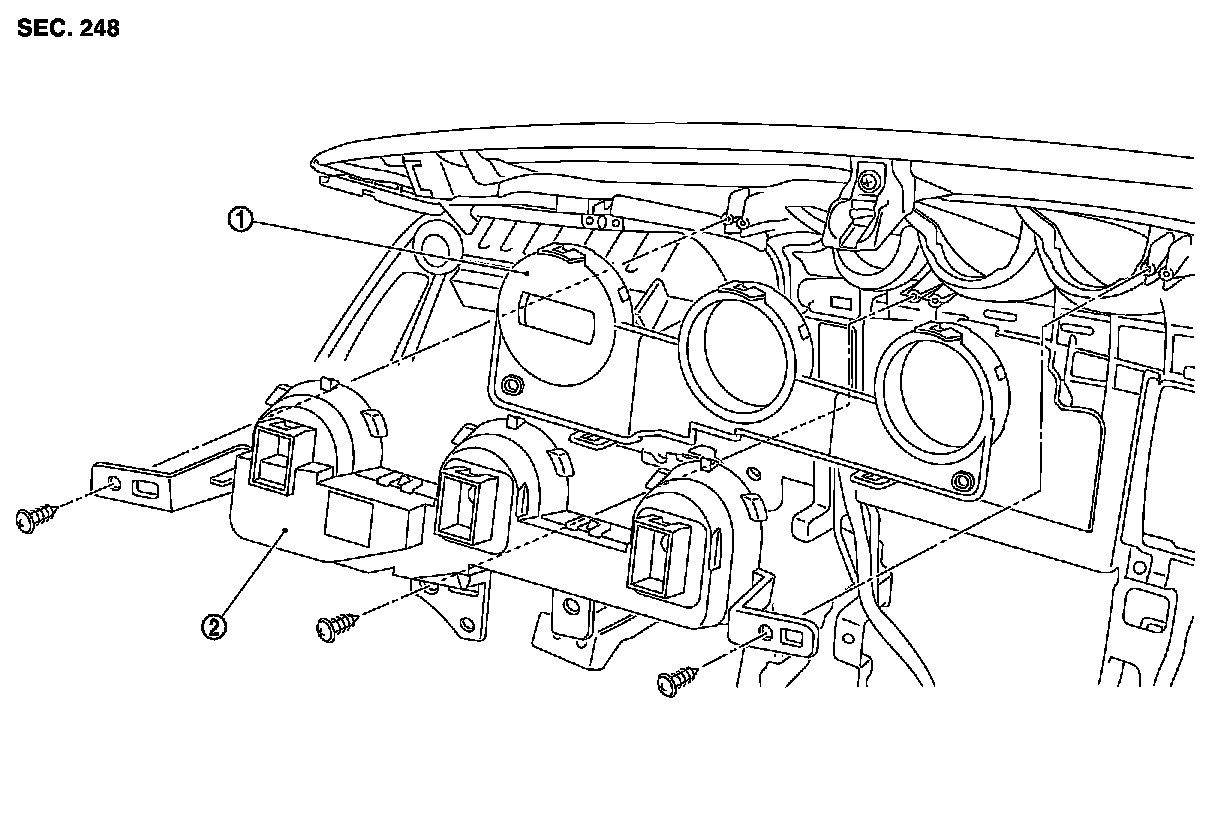 SEC. 248

1

2