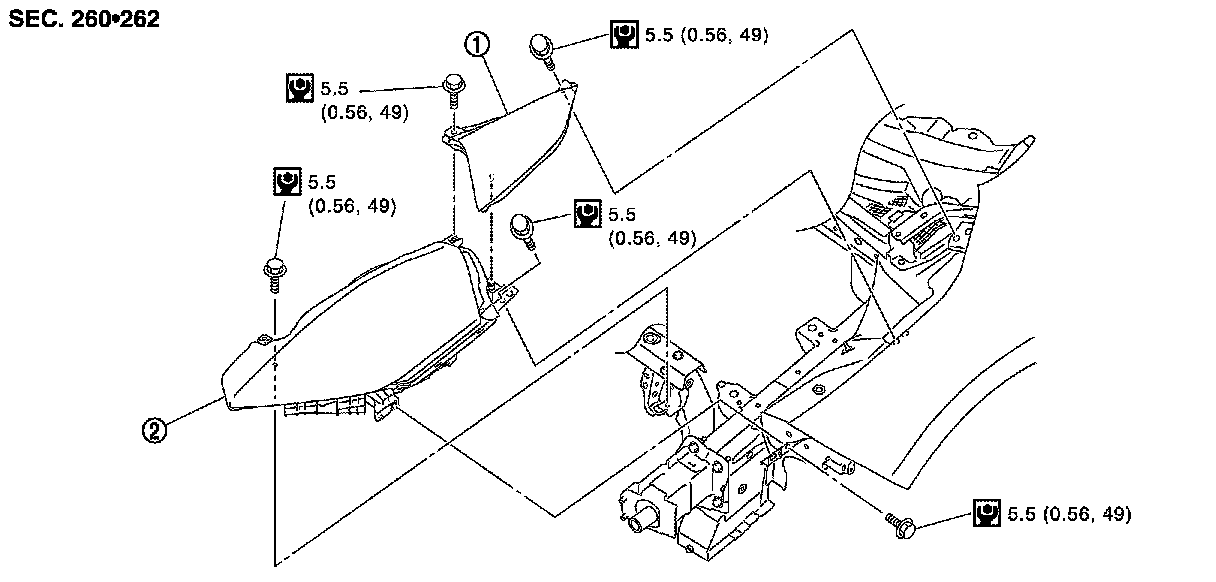 SEC. 260•262

①

5.5 (0.56, 49)

5.5 (0.56, 49)

5.5 (0.56, 49)

5.5 (0.56, 49)

②

5.5 (0.56, 49)