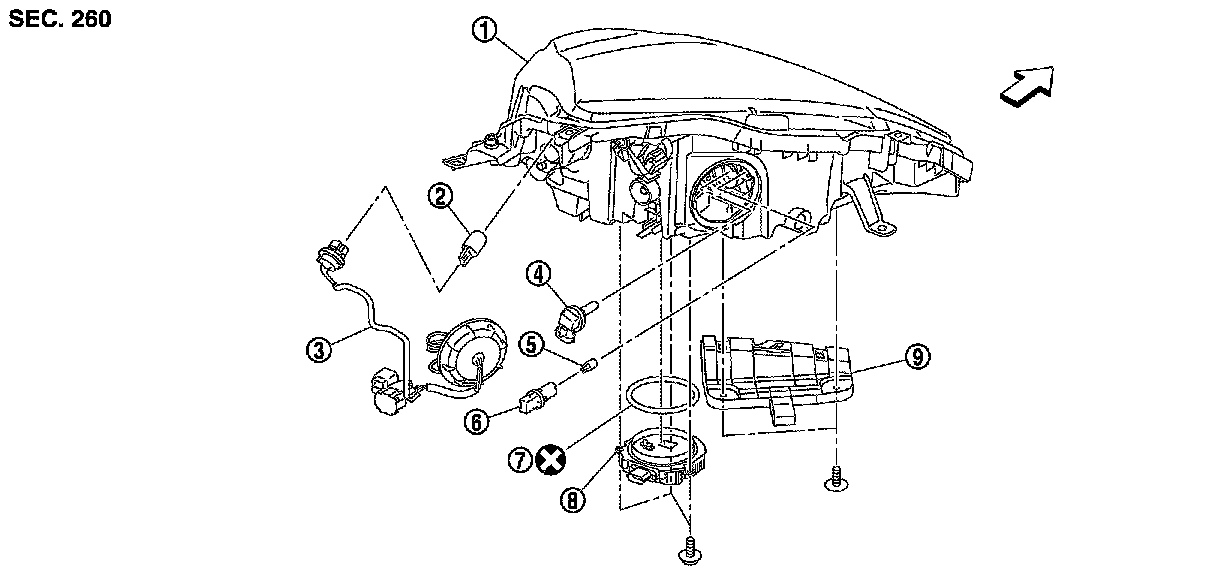 SEC. 260

1
2
3
4
5
6
7
8
9