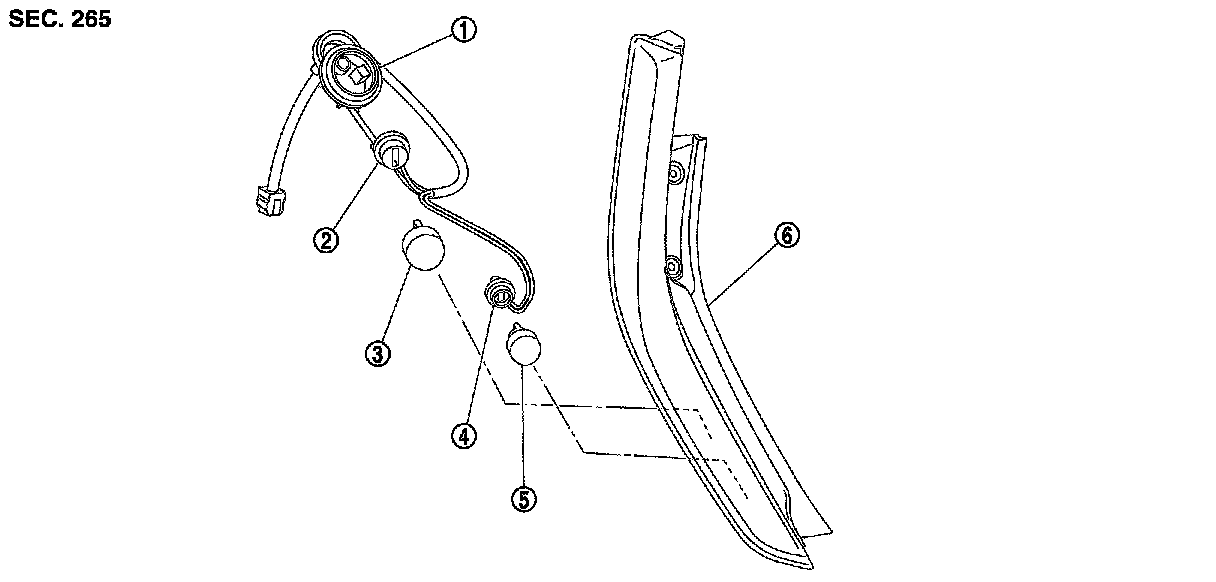 SEC. 265

1
2
3
4
5
6