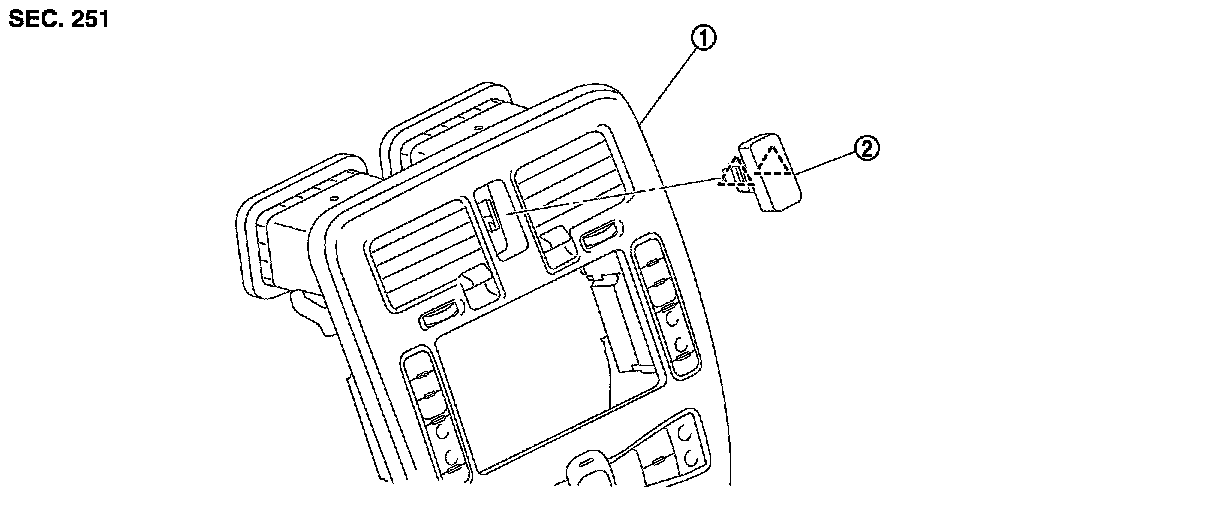 SEC. 251

①

②