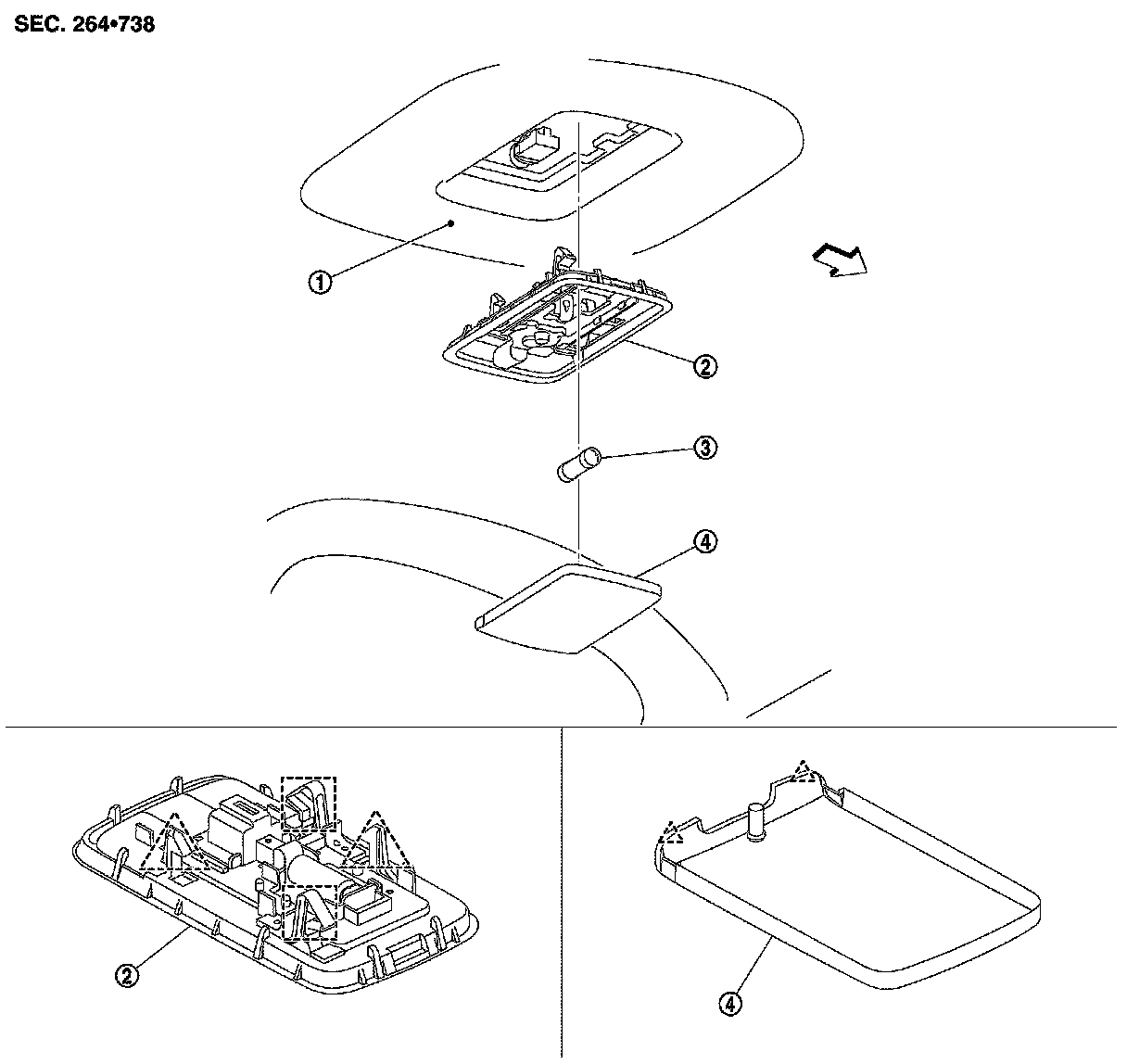 SEC. 264•738

①

②

③

④

②

④