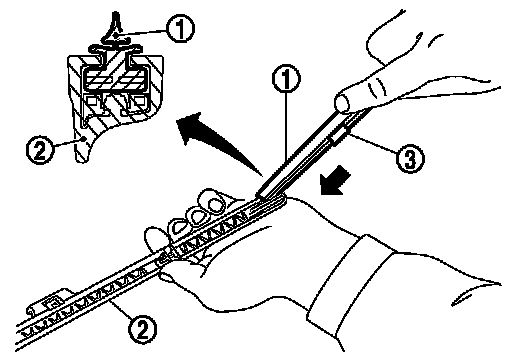 1
2
1
3
2