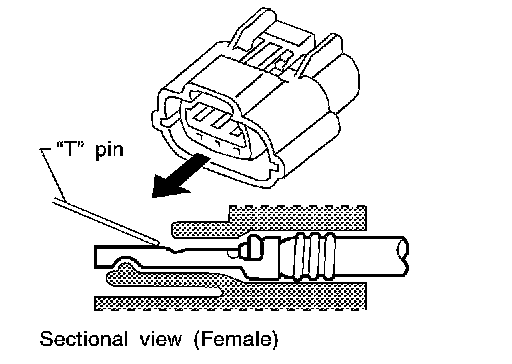 "T" pin

Sectional view (Female)