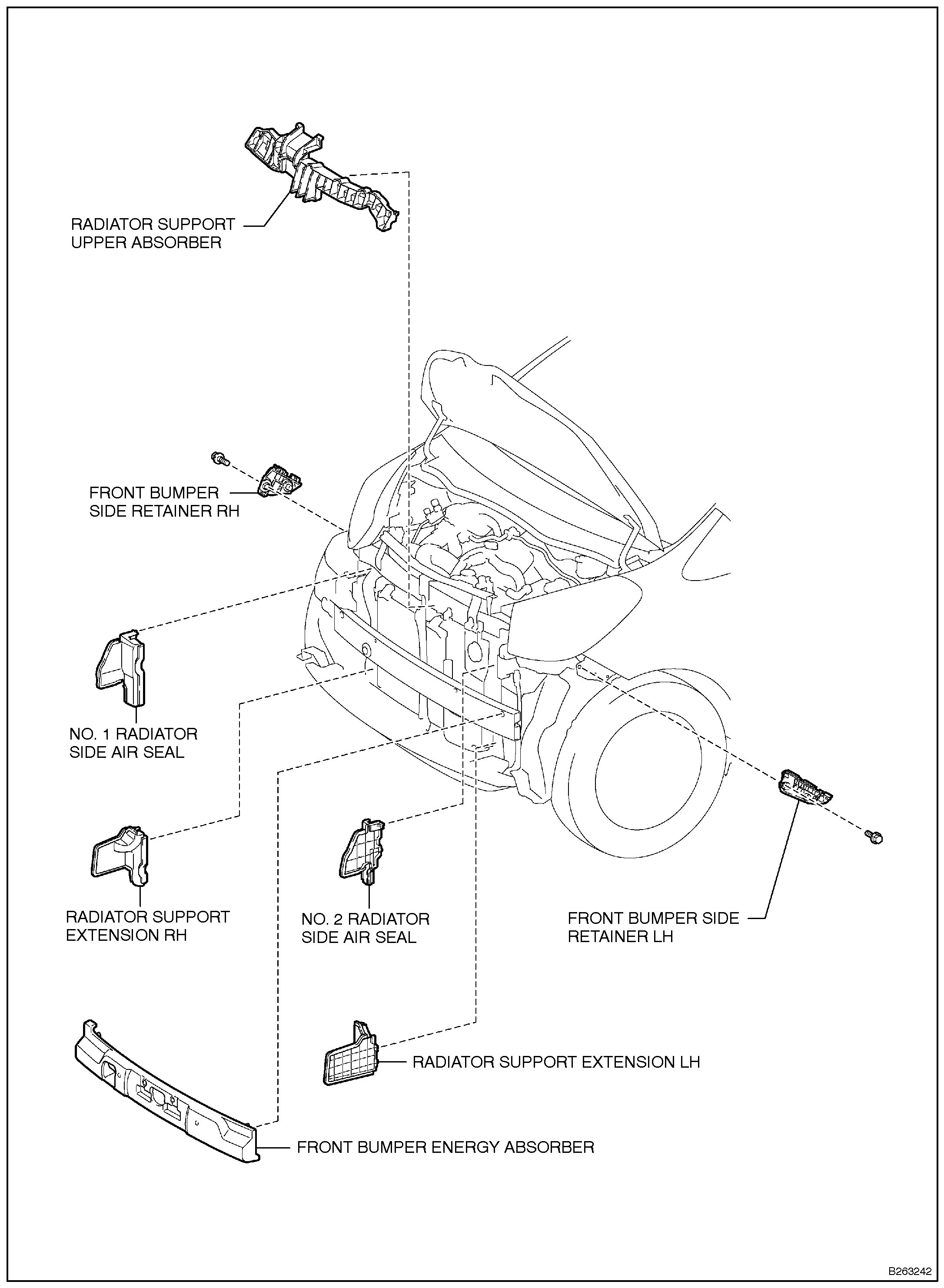 RADIATOR SUPPORT
UPPER ABSORBER

FRONT BUMPER
SIDE RETAINER RH

NO. 1 RADIATOR
SIDE AIR SEAL

RADIATOR SUPPORT
EXTENSION RH

NO. 2 RADIATOR
SIDE AIR SEAL

FRONT BUMPER SIDE
RETAINER LH

RADIATOR SUPPORT EXTENSION LH

FRONT BUMPER ENERGY ABSORBER

B263242