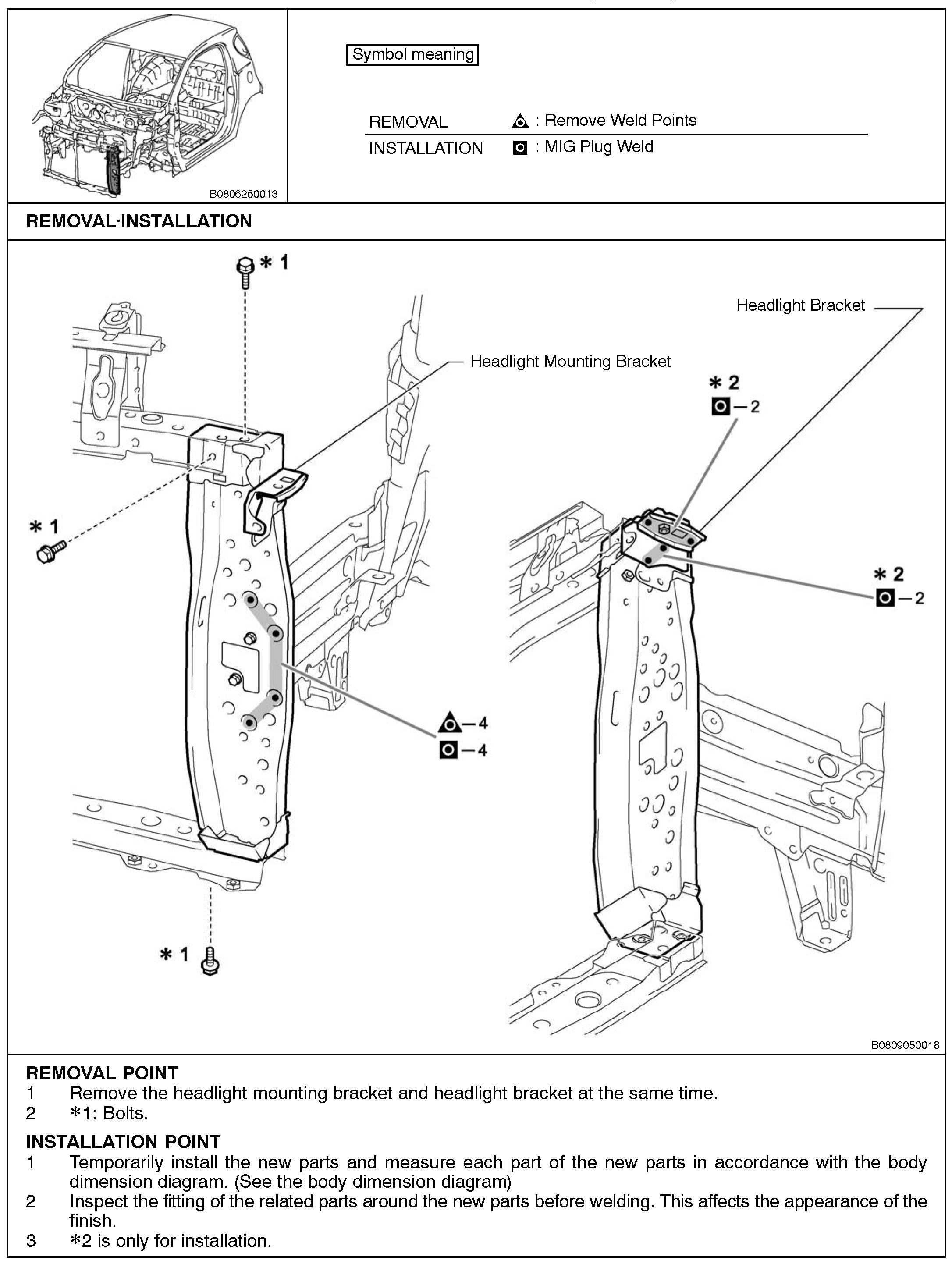 B0806260013

Symbol meaning

REMOVAL : Remove Weld Points
INSTALLATION : MIG Plug Weld

REMOVAL·INSTALLATION

＊1

Headlight Bracket

Headlight Mounting Bracket

＊2
—2

＊1

＊2
—2

—4
—4

＊1

B0809050018

REMOVAL POINT
1 Remove the headlight mounting bracket and headlight bracket at the same time.
2 ＊1: Bolts.

INSTALLATION POINT
1 Temporarily install the new parts and measure each part of the new parts in accordance with the body dimension diagram. (See the body dimension diagram)
2 Inspect the fitting of the related parts around the new parts before welding. This affects the appearance of the finish.
3 ＊2 is only for installation.