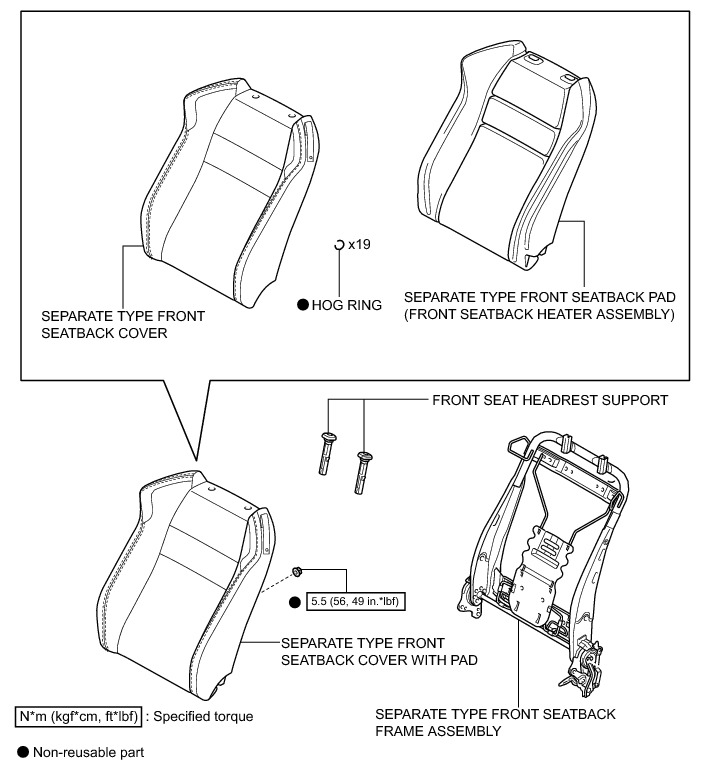 x19

● HOG RING

SEPARATE TYPE FRONT SEATBACK COVER

SEPARATE TYPE FRONT SEATBACK PAD (FRONT SEATBACK HEATER ASSEMBLY)

FRONT SEAT HEADREST SUPPORT

● 5.5 (56, 49 in.*lbf)

SEPARATE TYPE FRONT SEATBACK COVER WITH PAD

SEPARATE TYPE FRONT SEATBACK FRAME ASSEMBLY

N*m (kgf*cm, ft*lbf) : Specified torque

● Non-reusable part