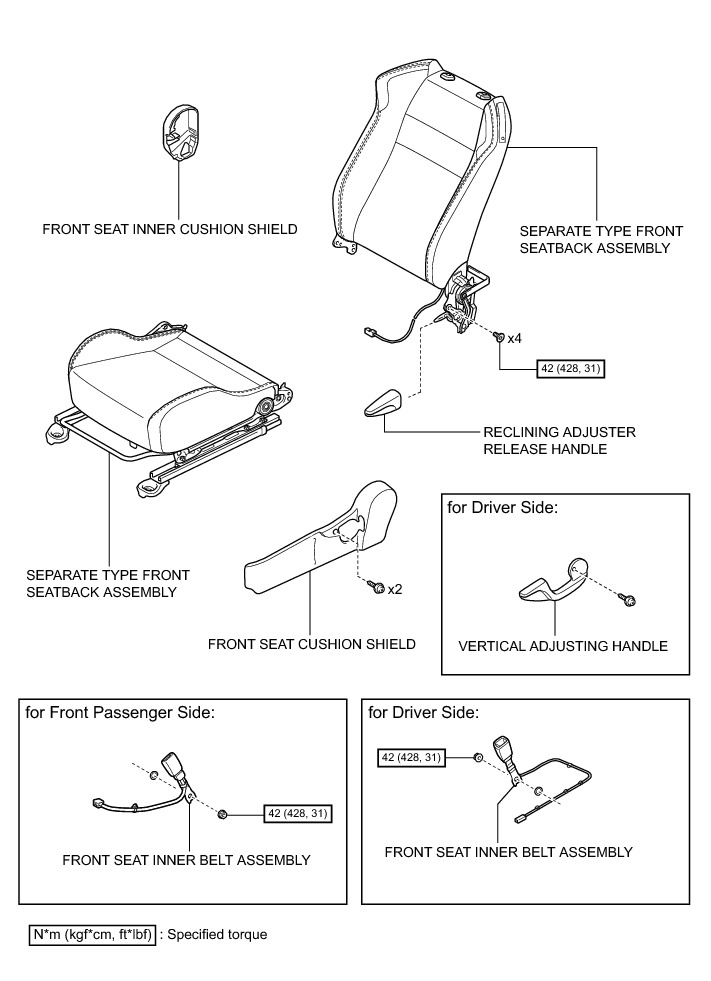 FRONT SEAT INNER CUSHION SHIELD

SEPARATE TYPE FRONT SEATBACK ASSEMBLY

x4

42 (428, 31)

RECLINING ADJUSTER RELEASE HANDLE

SEPARATE TYPE FRONT SEATBACK ASSEMBLY

x2

FRONT SEAT CUSHION SHIELD

for Driver Side:

VERTICAL ADJUSTING HANDLE

for Front Passenger Side:

42 (428, 31)

FRONT SEAT INNER BELT ASSEMBLY

for Driver Side:

42 (428, 31)

FRONT SEAT INNER BELT ASSEMBLY

N*m (kgf*cm, ft*lbf) : Specified torque