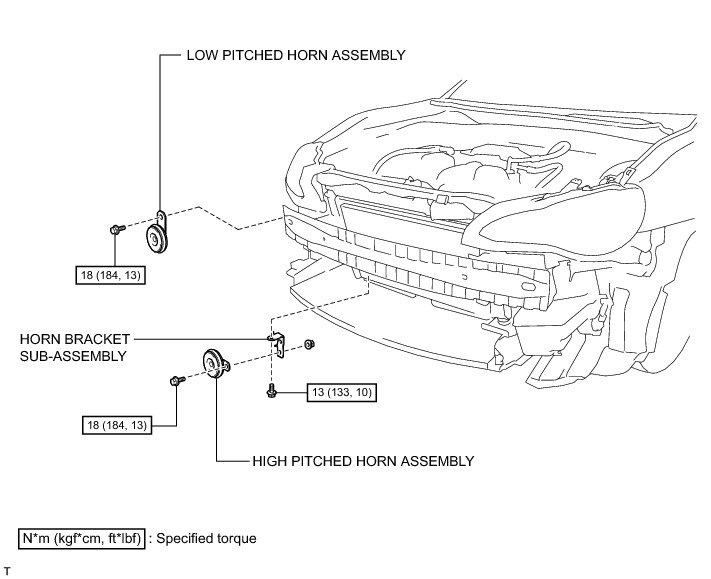 LOW PITCHED HORN ASSEMBLY

18 (184, 13)

HORN BRACKET SUB-ASSEMBLY

13 (133, 10)

18 (184, 13)

HIGH PITCHED HORN ASSEMBLY

N*m (kgf*cm, ft*lbf) : Specified torque

T