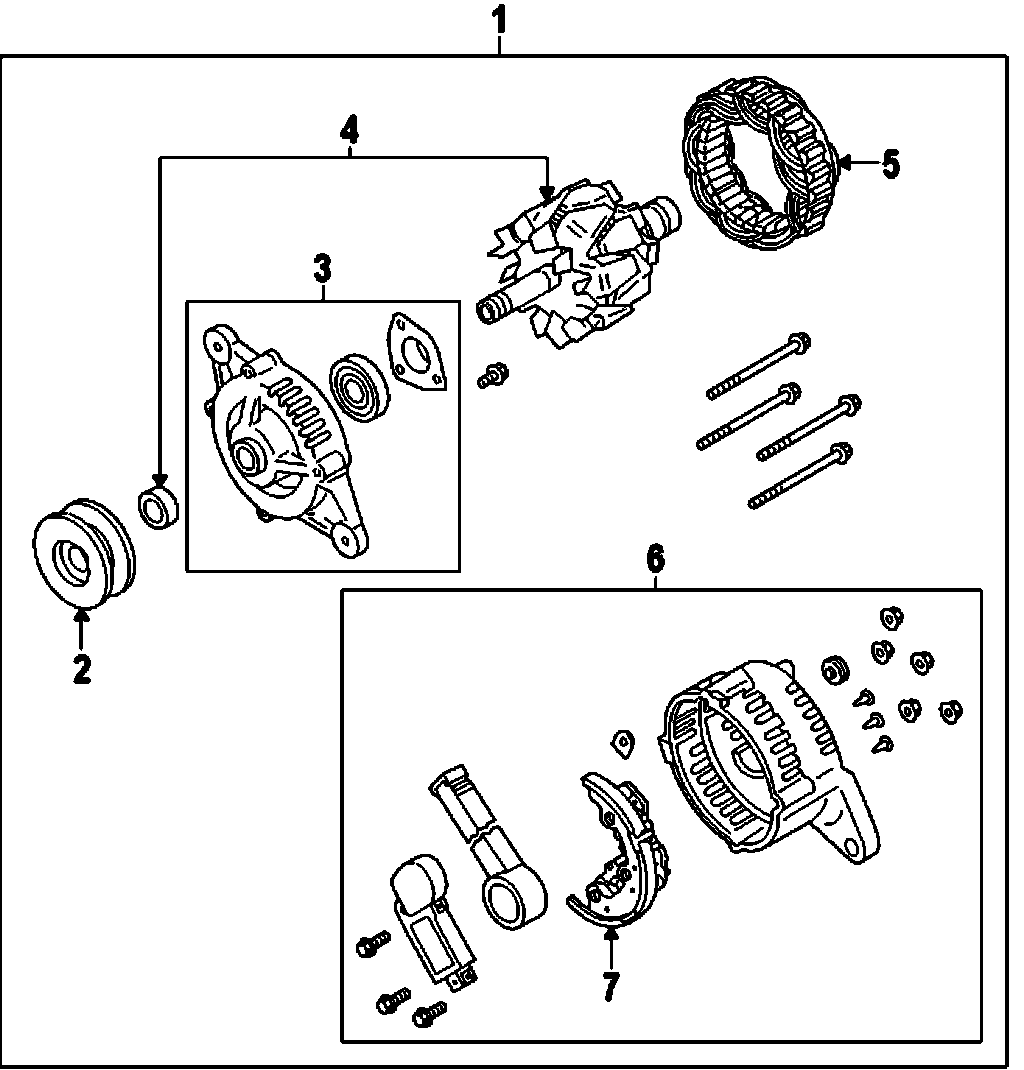 1
4
5
3
2
6
7