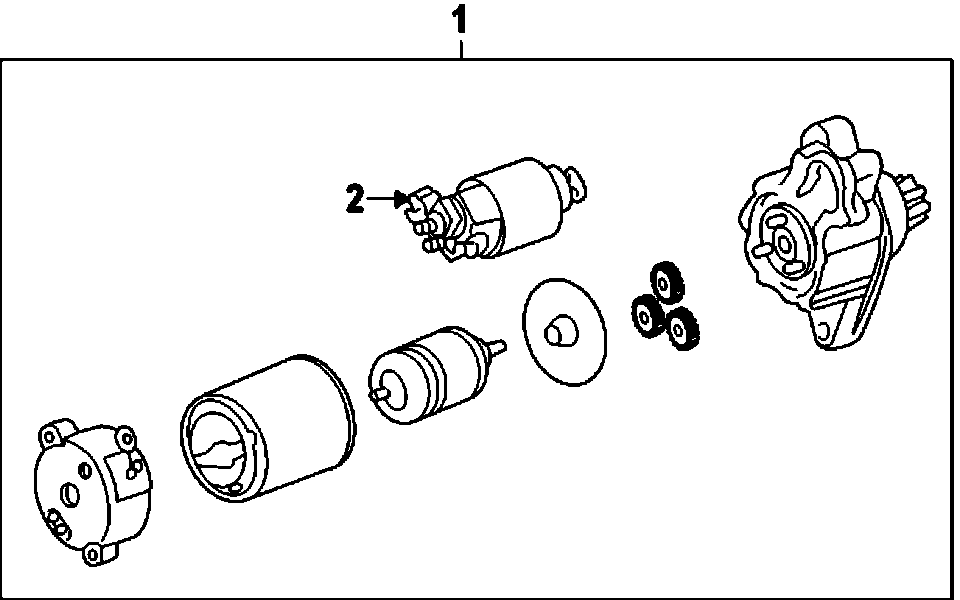 1
2