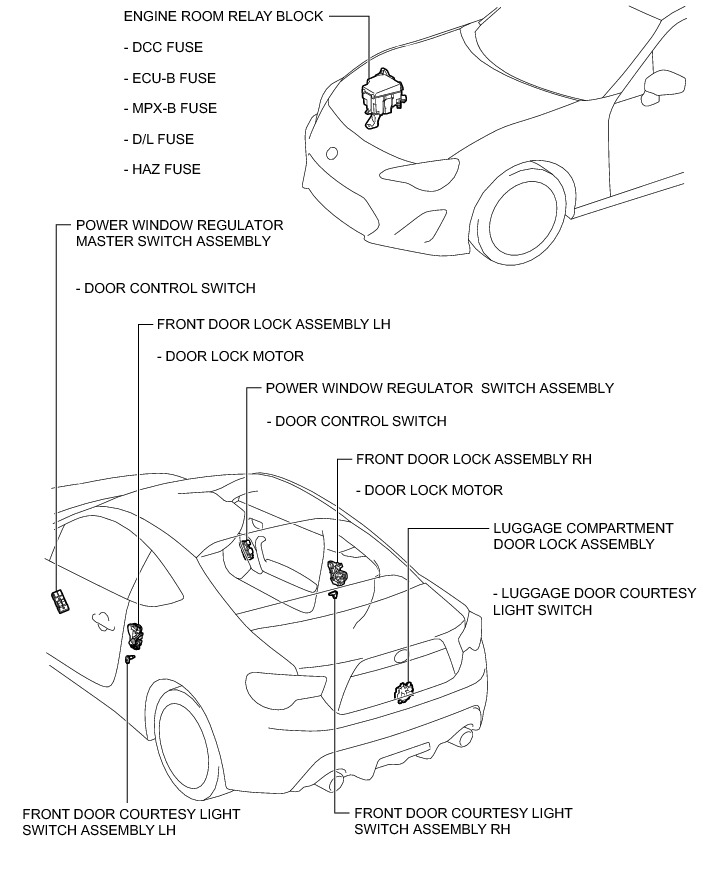 ENGINE ROOM RELAY BLOCK

- DCC FUSE

- ECU-B FUSE

- MPX-B FUSE

- D/L FUSE

- HAZ FUSE

POWER WINDOW REGULATOR MASTER SWITCH ASSEMBLY

- DOOR CONTROL SWITCH

FRONT DOOR LOCK ASSEMBLY LH

- DOOR LOCK MOTOR

POWER WINDOW REGULATOR SWITCH ASSEMBLY

- DOOR CONTROL SWITCH

FRONT DOOR LOCK ASSEMBLY RH

- DOOR LOCK MOTOR

LUGGAGE COMPARTMENT DOOR LOCK ASSEMBLY

- LUGGAGE DOOR COURTESY LIGHT SWITCH

FRONT DOOR COURTESY LIGHT SWITCH ASSEMBLY LH

FRONT DOOR COURTESY LIGHT SWITCH ASSEMBLY RH