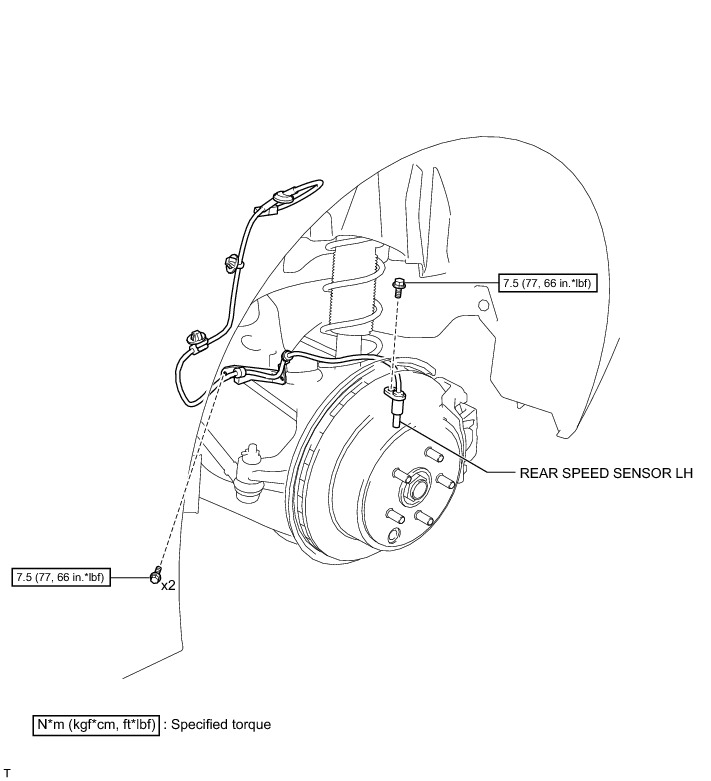 7.5 (77, 66 in.*lbf)

REAR SPEED SENSOR LH

7.5 (77, 66 in.*lbf)

x2

N*m (kgf*cm, ft*lbf) : Specified torque

T