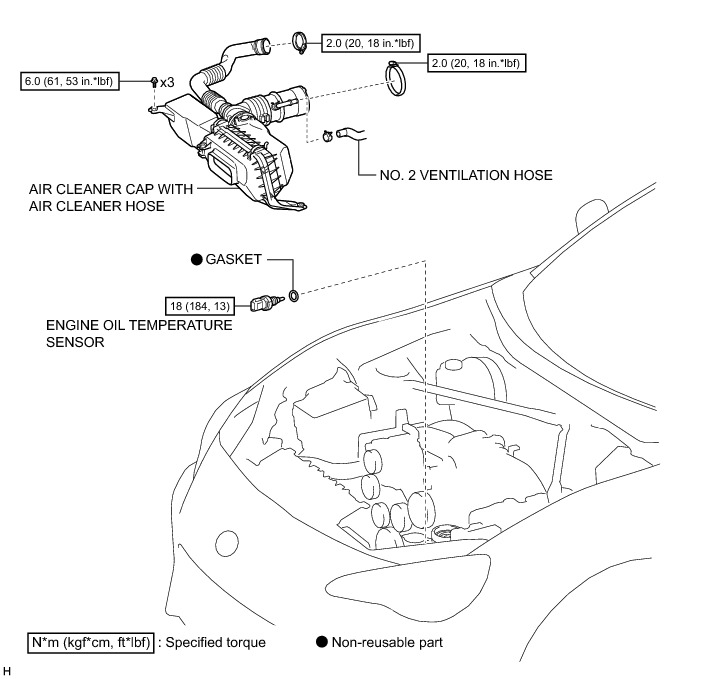 2.0 (20, 18 in.*lbf)

2.0 (20, 18 in.*lbf)

6.0 (61, 53 in.*lbf)

x3

NO. 2 VENTILATION HOSE

AIR CLEANER CAP WITH AIR CLEANER HOSE

● GASKET

18 (184, 13)

ENGINE OIL TEMPERATURE SENSOR

N*m (kgf*cm, ft*lbf) : Specified torque

● Non-reusable part

H