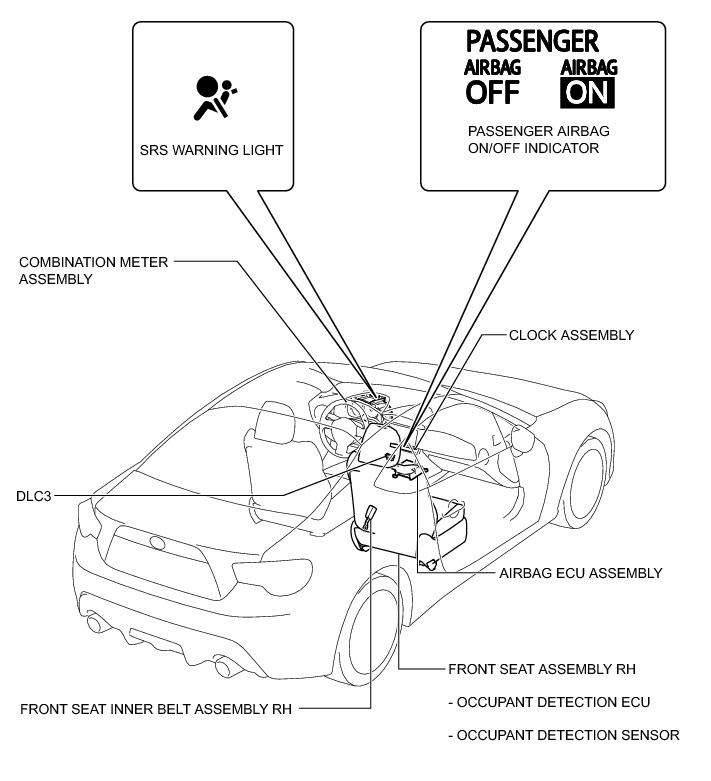 SRS WARNING LIGHT

PASSENGER
AIRBAG OFF
AIRBAG ON

PASSENGER AIRBAG ON/OFF INDICATOR

COMBINATION METER ASSEMBLY

CLOCK ASSEMBLY

DLC3

AIRBAG ECU ASSEMBLY

FRONT SEAT ASSEMBLY RH
- OCCUPANT DETECTION ECU
- OCCUPANT DETECTION SENSOR

FRONT SEAT INNER BELT ASSEMBLY RH