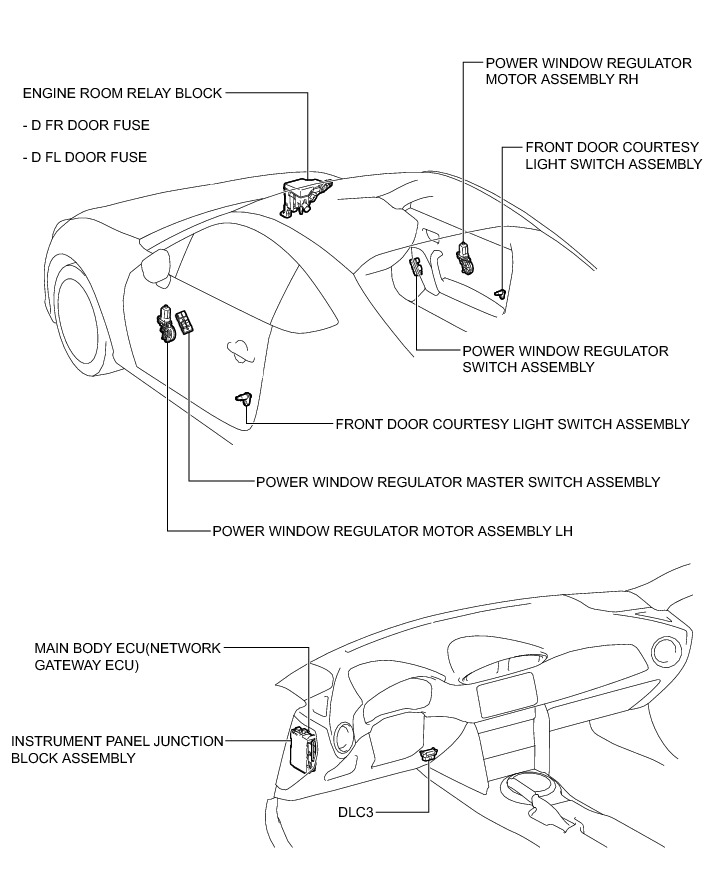 ENGINE ROOM RELAY BLOCK

- D FR DOOR FUSE

- D FL DOOR FUSE

POWER WINDOW REGULATOR MOTOR ASSEMBLY RH

FRONT DOOR COURTESY LIGHT SWITCH ASSEMBLY

POWER WINDOW REGULATOR SWITCH ASSEMBLY

FRONT DOOR COURTESY LIGHT SWITCH ASSEMBLY

POWER WINDOW REGULATOR MASTER SWITCH ASSEMBLY

POWER WINDOW REGULATOR MOTOR ASSEMBLY LH

MAIN BODY ECU(NETWORK GATEWAY ECU)

INSTRUMENT PANEL JUNCTION BLOCK ASSEMBLY

DLC3