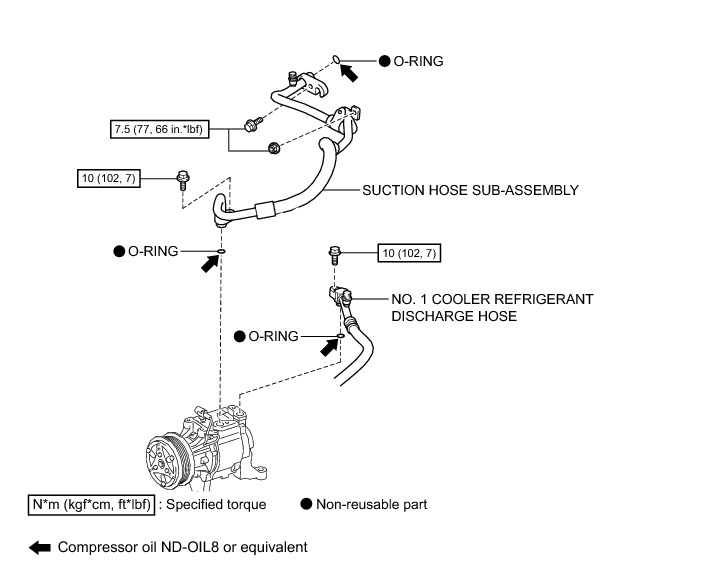 ● O-RING

7.5 (77, 66 in.*lbf)

10 (102, 7)

SUCTION HOSE SUB-ASSEMBLY

● O-RING

10 (102, 7)

NO. 1 COOLER REFRIGERANT DISCHARGE HOSE

● O-RING

N*m (kgf*cm, ft*lbf) : Specified torque

● Non-reusable part

Compressor oil ND-OIL8 or equivalent