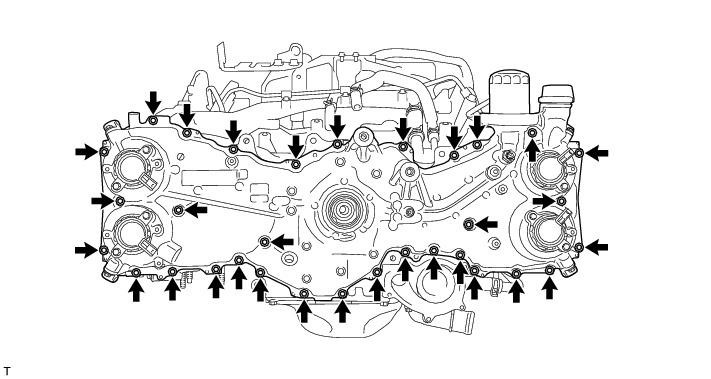 T