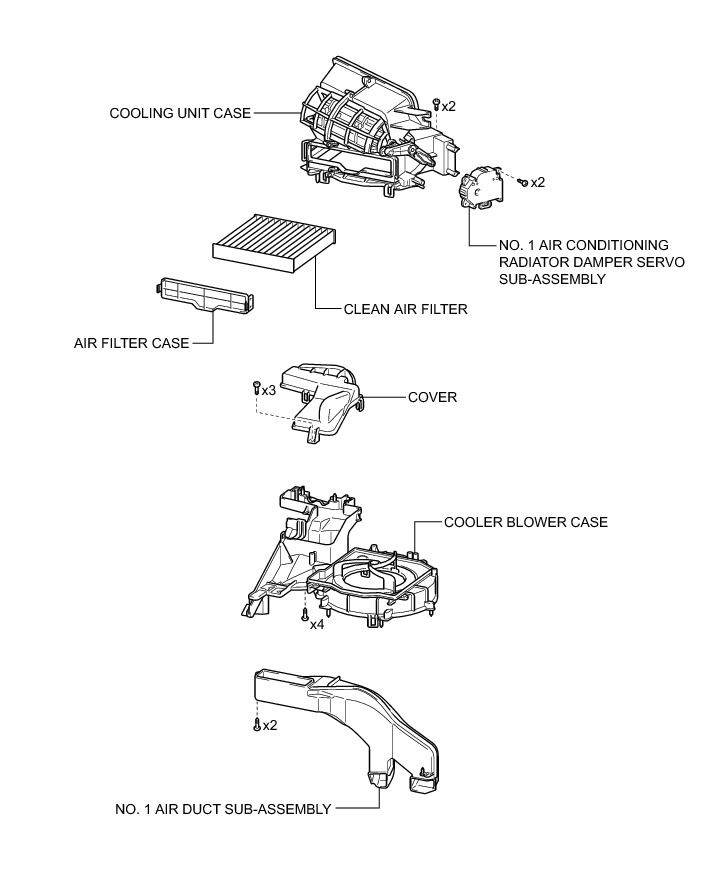 COOLING UNIT CASE

x2

x2

NO. 1 AIR CONDITIONING RADIATOR DAMPER SERVO SUB-ASSEMBLY

CLEAN AIR FILTER

AIR FILTER CASE

x3

COVER

COOLER BLOWER CASE

x4

x2

NO. 1 AIR DUCT SUB-ASSEMBLY