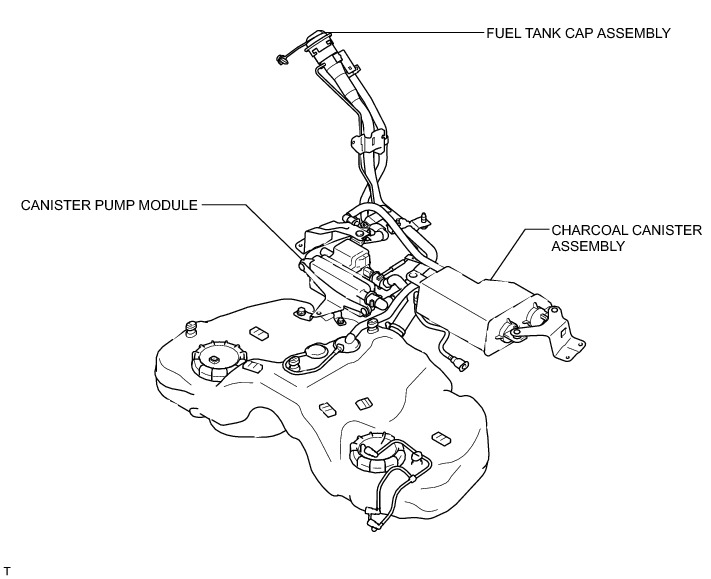 FUEL TANK CAP ASSEMBLY

CANISTER PUMP MODULE

CHARCOAL CANISTER ASSEMBLY

T