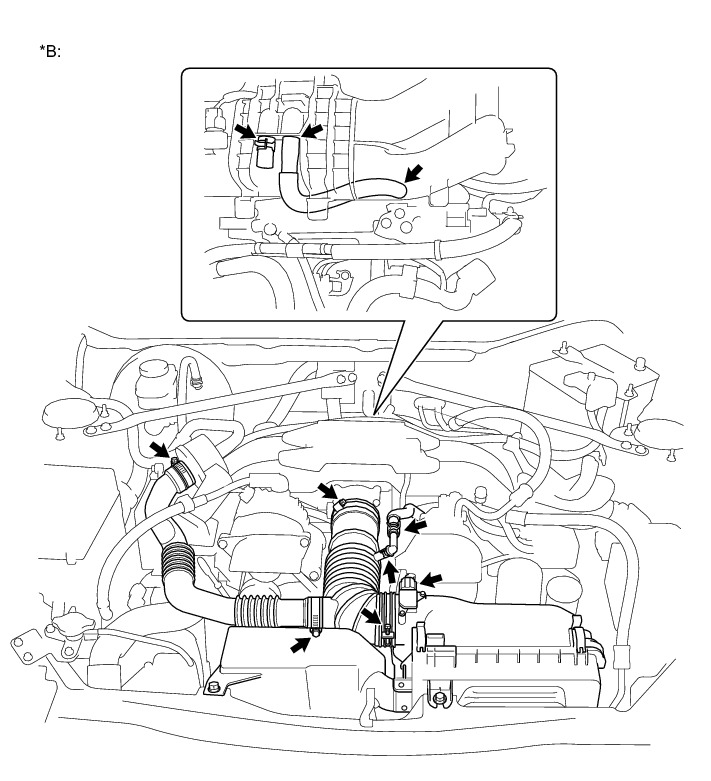 *B: