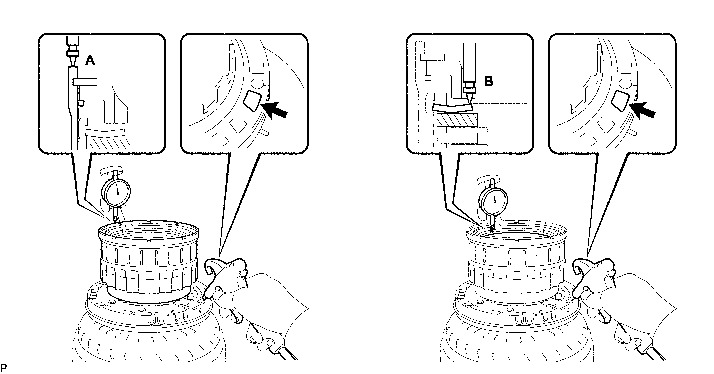 A

B

P