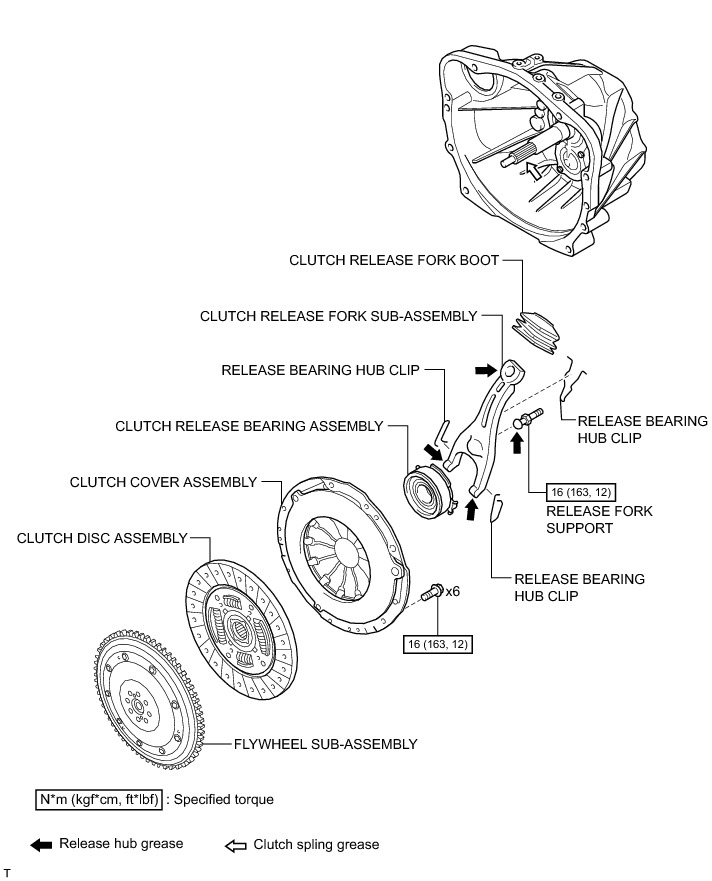 CLUTCH RELEASE FORK BOOT

CLUTCH RELEASE FORK SUB-ASSEMBLY

RELEASE BEARING HUB CLIP

CLUTCH RELEASE BEARING ASSEMBLY

RELEASE BEARING HUB CLIP

CLUTCH COVER ASSEMBLY

16 (163, 12)

RELEASE FORK SUPPORT

CLUTCH DISC ASSEMBLY

RELEASE BEARING HUB CLIP

x6

16 (163, 12)

FLYWHEEL SUB-ASSEMBLY

N*m (kgf*cm, ft*lbf) : Specified torque

Release hub grease

Clutch spling grease

T