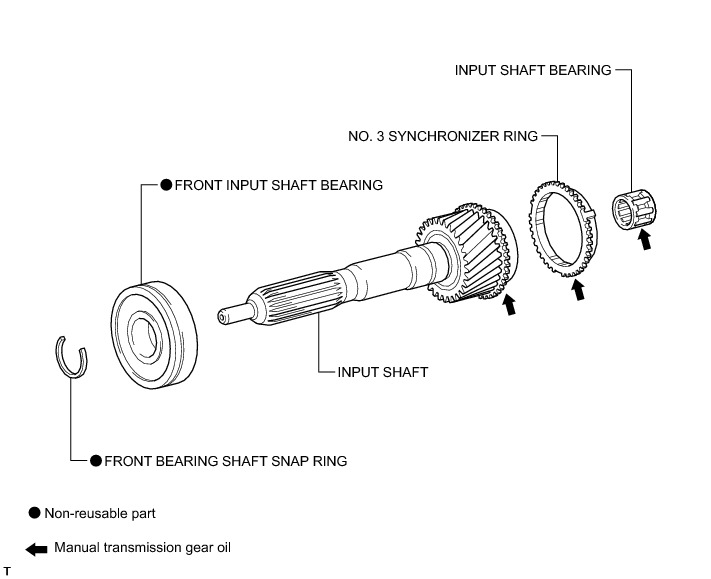 INPUT SHAFT BEARING

NO. 3 SYNCHRONIZER RING

● FRONT INPUT SHAFT BEARING

INPUT SHAFT

● FRONT BEARING SHAFT SNAP RING

● Non-reusable part

Manual transmission gear oil

T