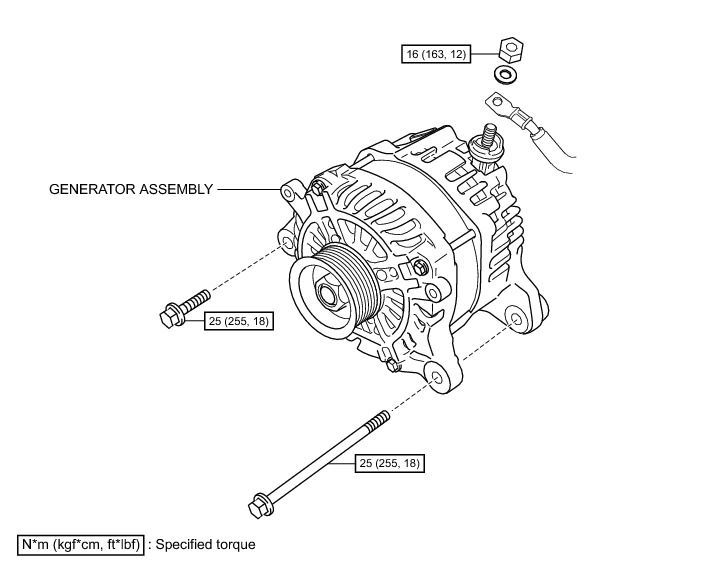 16 (163, 12)

GENERATOR ASSEMBLY

25 (255, 18)

25 (255, 18)

N*m (kgf*cm, ft*lbf) : Specified torque