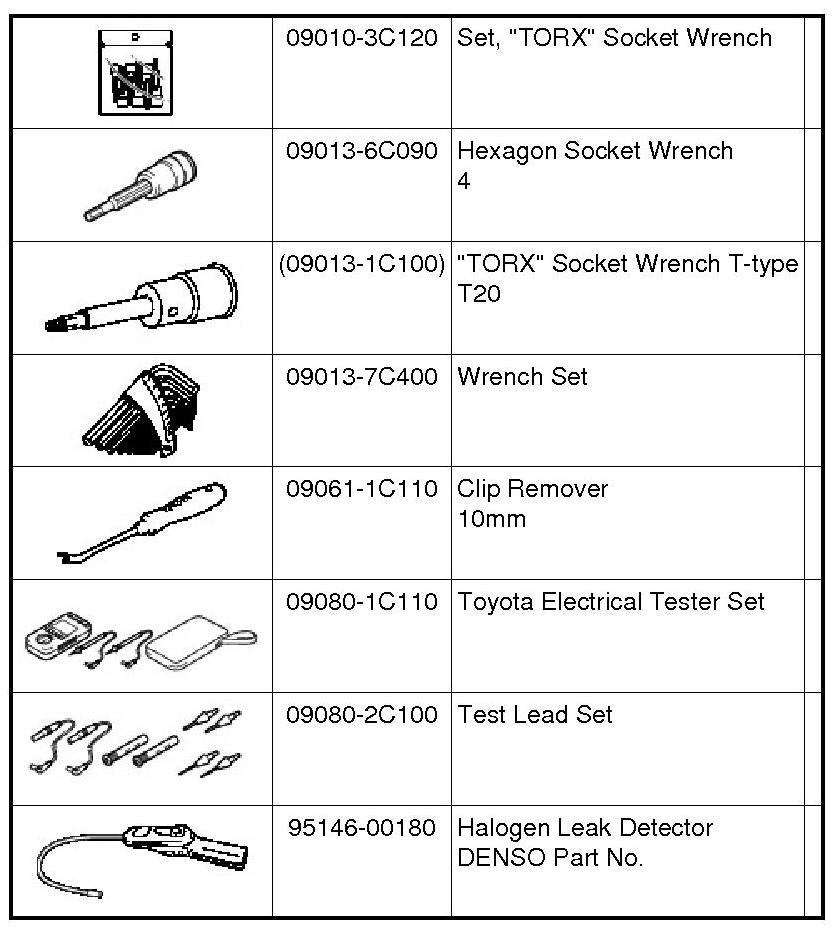 |  |  |  |  |
|---|---|---|---|
|  | 09010-3C120 | Set, "TORX" Socket Wrench |  |
|  | 09013-6C090 | Hexagon Socket Wrench 4 |  |
|  | (09013-1C100) | "TORX" Socket Wrench T-type T20 |  |
|  | 09013-7C400 | Wrench Set |  |
|  | 09061-1C110 | Clip Remover 10mm |  |
|  | 09080-1C110 | Toyota Electrical Tester Set |  |
|  | 09080-2C100 | Test Lead Set |  |
|  | 95146-00180 | Halogen Leak Detector DENSO Part No. |  |