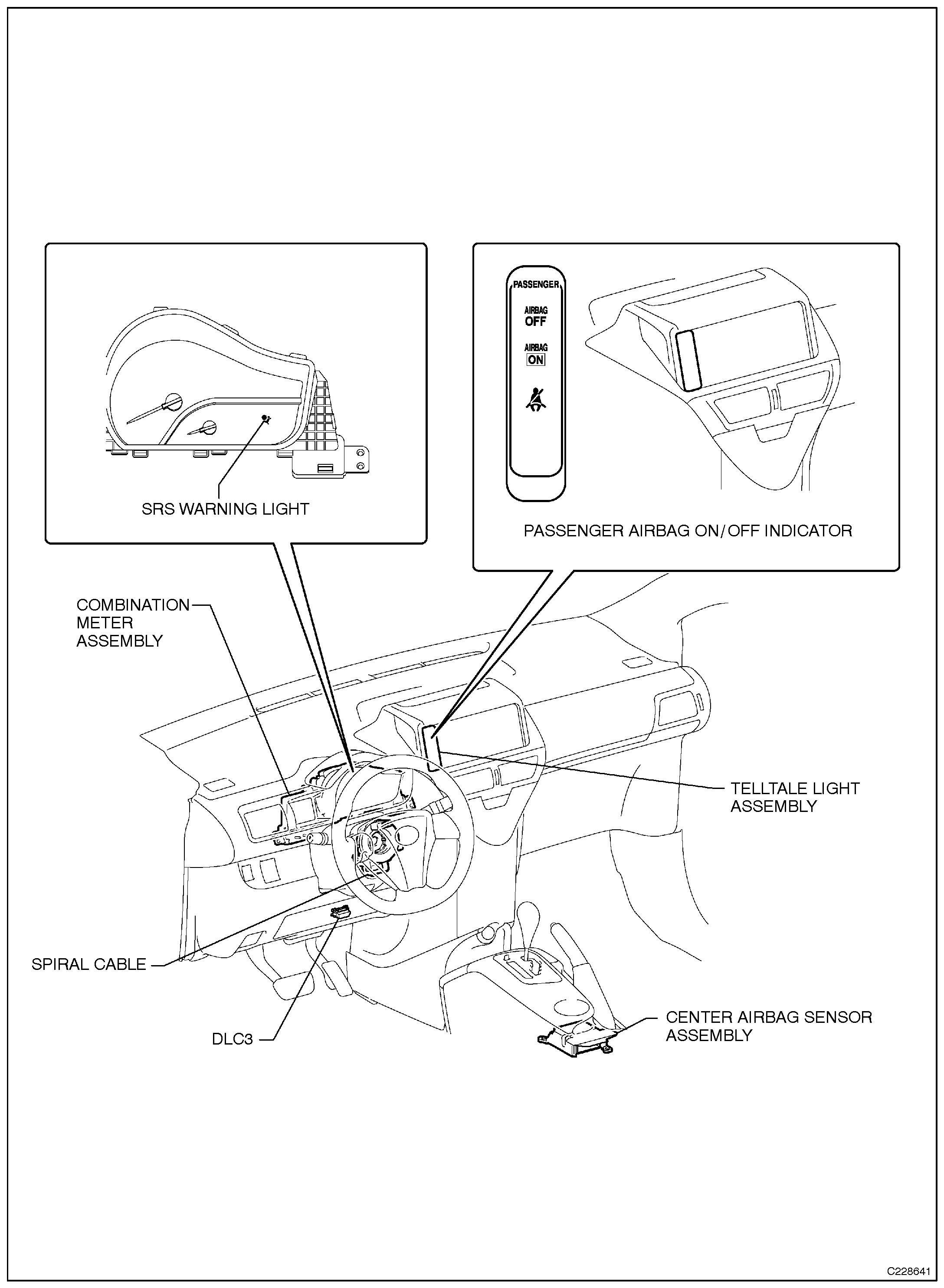 SRS WARNING LIGHT

PASSENGER
AIRBAG
OFF
AIRBAG
ON

PASSENGER AIRBAG ON/OFF INDICATOR

COMBINATION METER ASSEMBLY

TELLTALE LIGHT ASSEMBLY

SPIRAL CABLE

DLC3

CENTER AIRBAG SENSOR ASSEMBLY

C228641