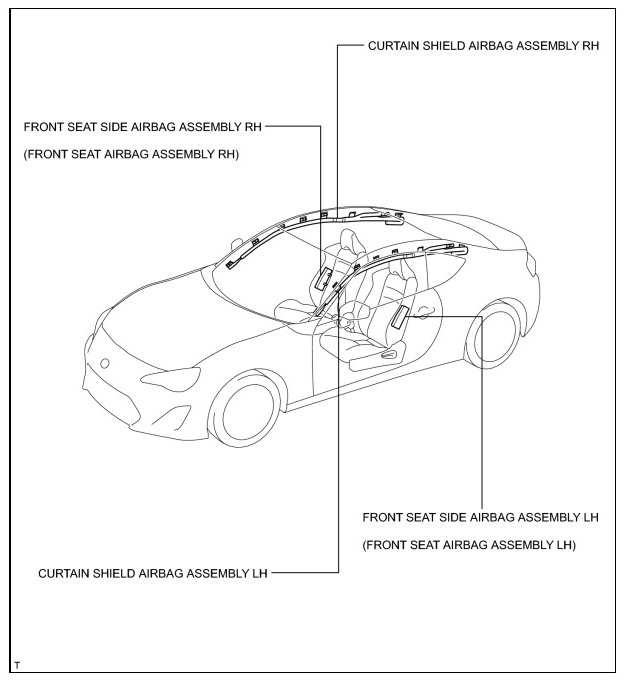 CURTAIN SHIELD AIRBAG ASSEMBLY RH

FRONT SEAT SIDE AIRBAG ASSEMBLY RH

(FRONT SEAT AIRBAG ASSEMBLY RH)

FRONT SEAT SIDE AIRBAG ASSEMBLY LH

(FRONT SEAT AIRBAG ASSEMBLY LH)

CURTAIN SHIELD AIRBAG ASSEMBLY LH

T