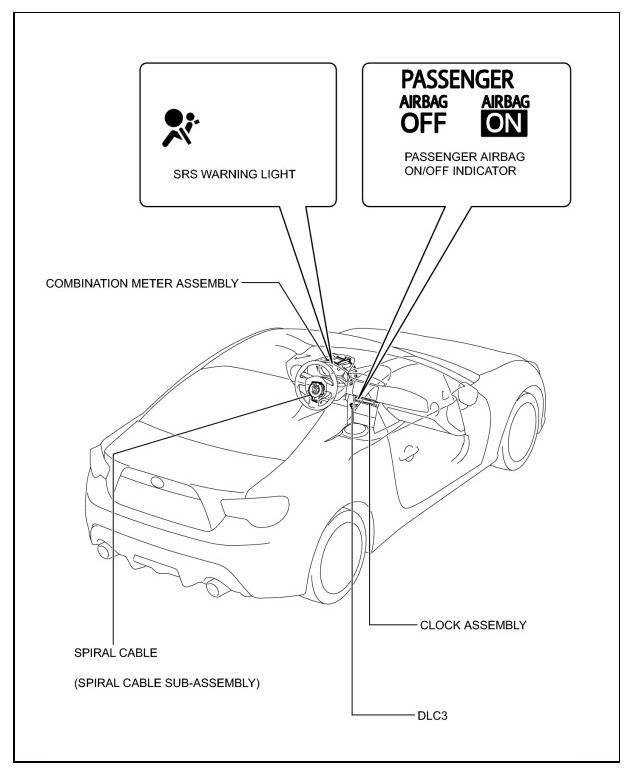 SRS WARNING LIGHT

PASSENGER
AIRBAG OFF
AIRBAG ON

PASSENGER AIRBAG ON/OFF INDICATOR

COMBINATION METER ASSEMBLY

CLOCK ASSEMBLY

SPIRAL CABLE

(SPIRAL CABLE SUB-ASSEMBLY)

DLC3