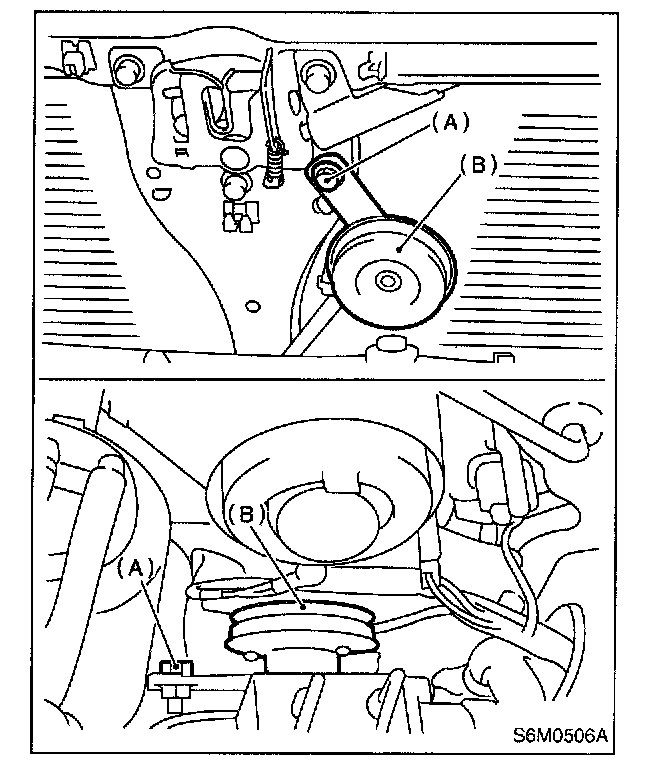 (A)
(B)
(B)
(A)
S6M0506A