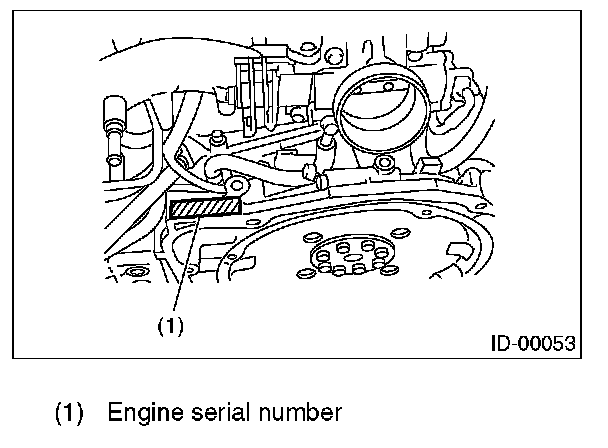 (1)

ID-00053

(1) Engine serial number