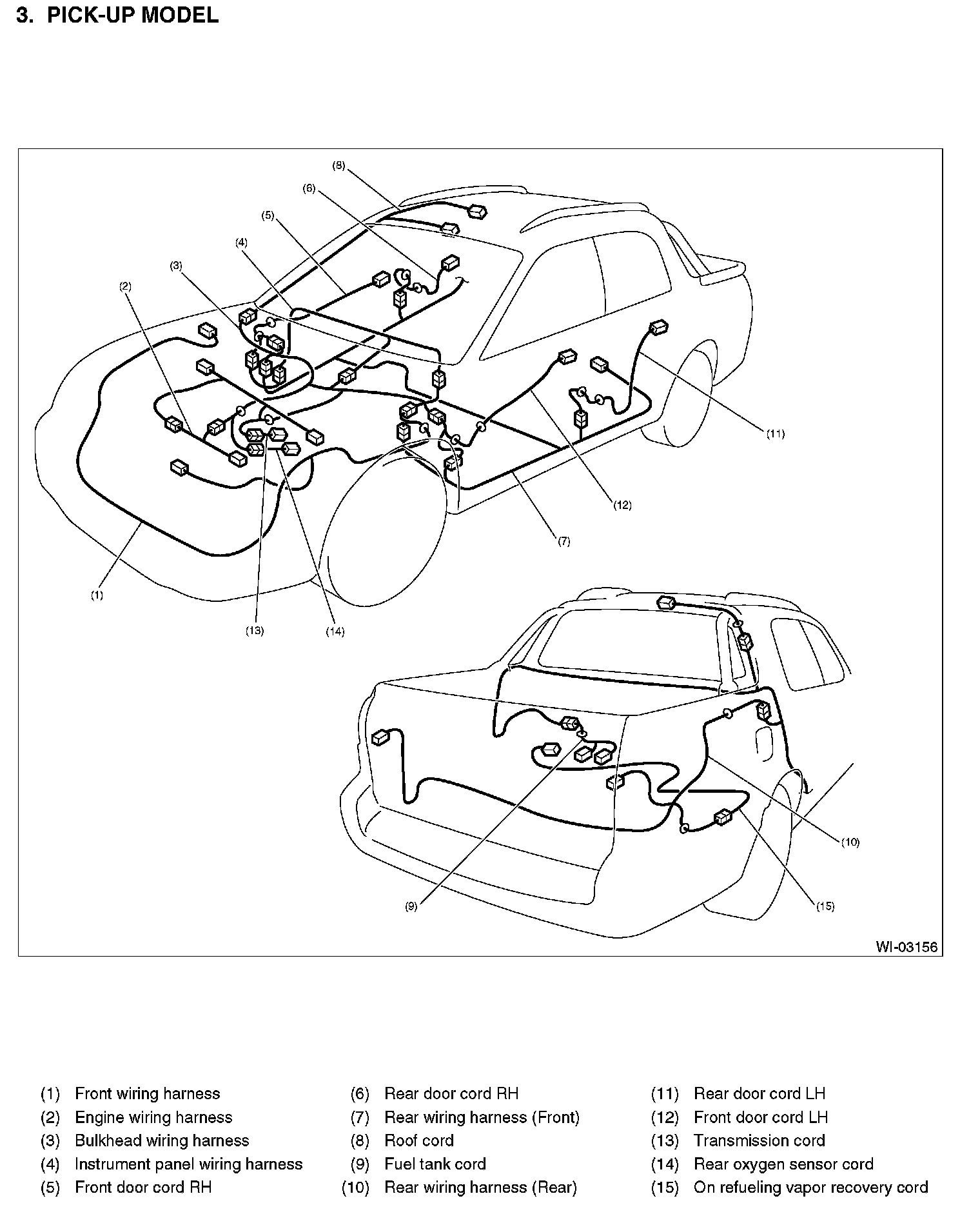 3. PICK-UP MODEL

(8)
(6)
(5)
(4)
(3)
(2)
(11)
(12)
(7)
(1)
(13)
(14)
(10)
(9)
(15)
WI-03156

(1) Front wiring harness
(2) Engine wiring harness
(3) Bulkhead wiring harness
(4) Instrument panel wiring harness
(5) Front door cord RH

(6) Rear door cord RH
(7) Rear wiring harness (Front)
(8) Roof cord
(9) Fuel tank cord
(10) Rear wiring harness (Rear)

(11) Rear door cord LH
(12) Front door cord LH
(13) Transmission cord
(14) Rear oxygen sensor cord
(15) On refueling vapor recovery cord