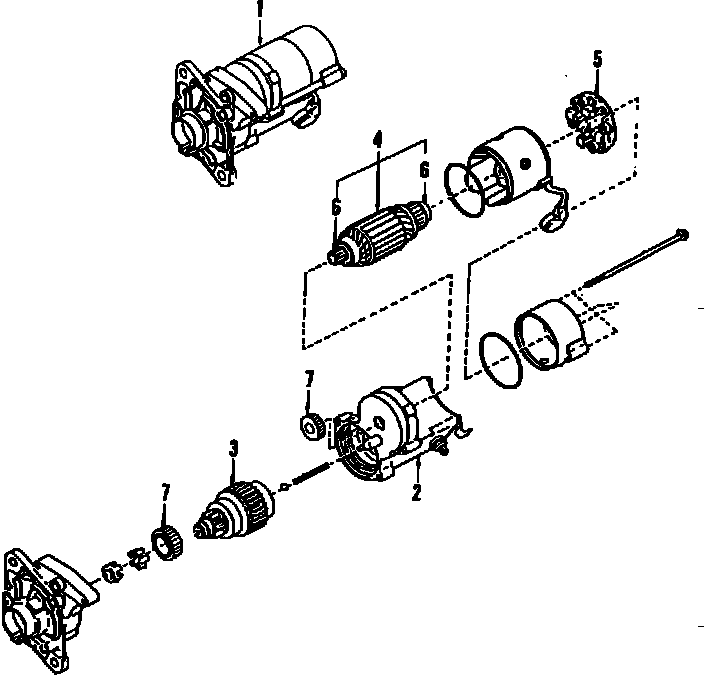 1
5
4
6
6
7
3
2
7