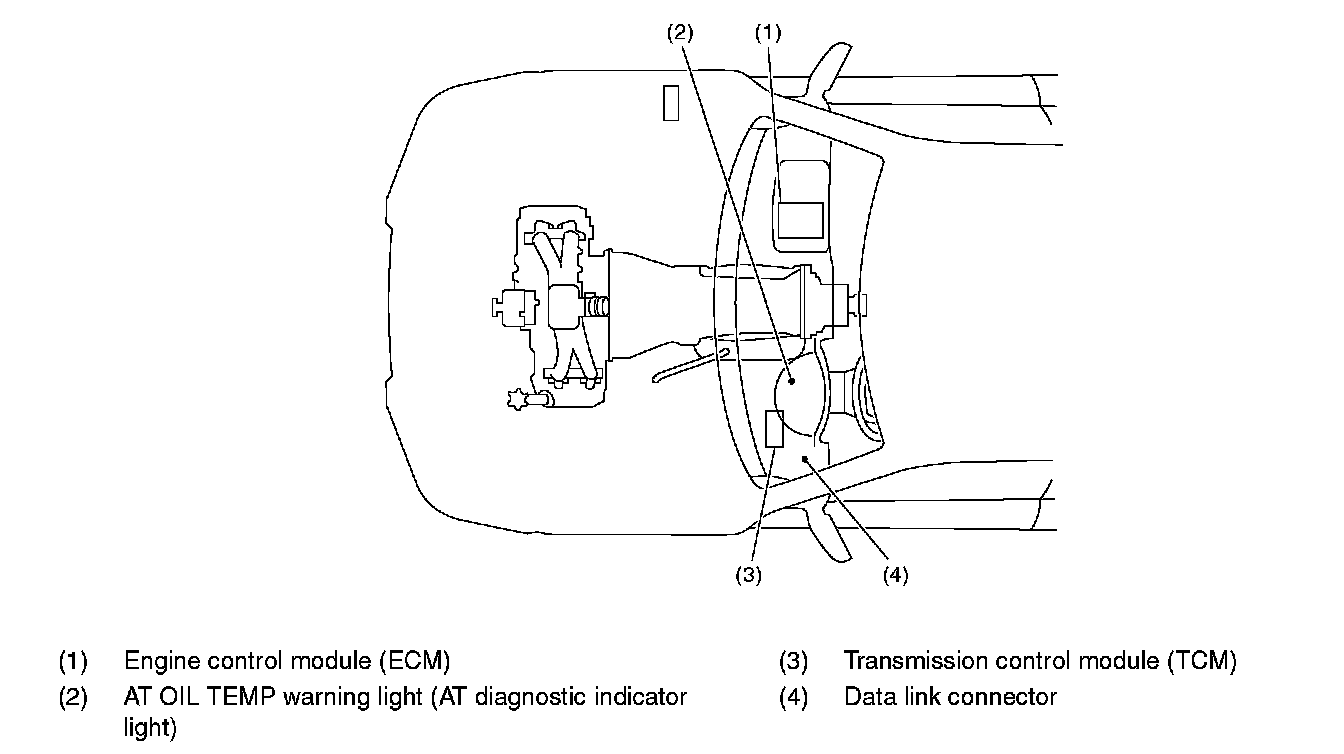 (2) (1)

(3) (4)

(1) Engine control module (ECM)
(2) AT OIL TEMP warning light (AT diagnostic indicator light)

(3) Transmission control module (TCM)
(4) Data link connector